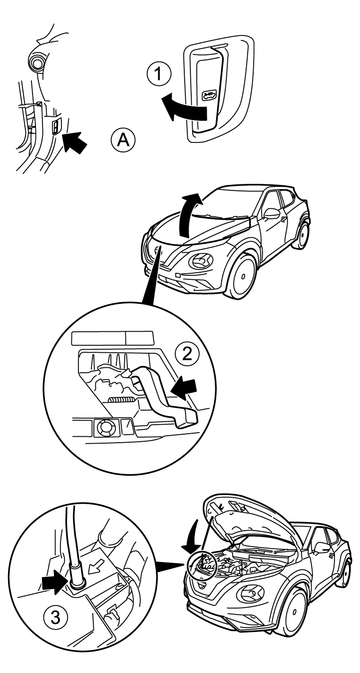 1

A

2

3