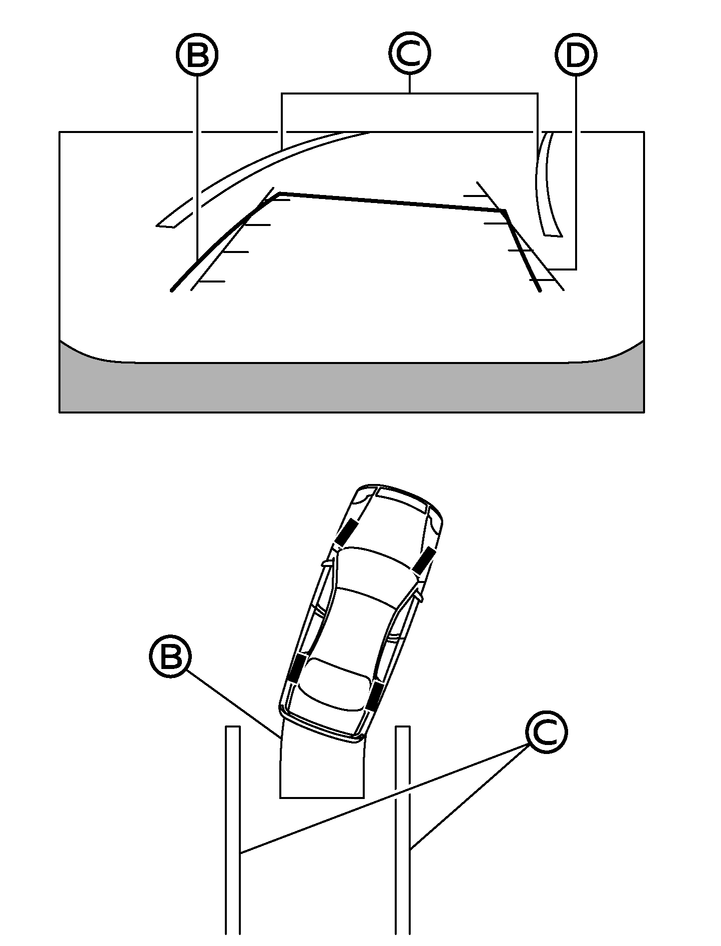 B
C
D

B
C