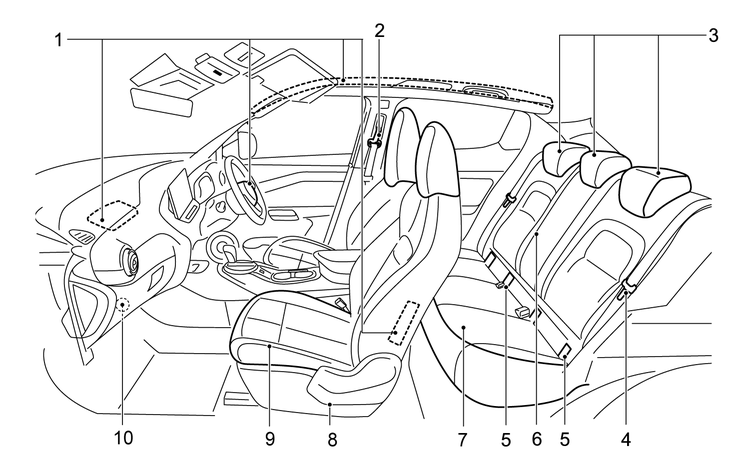 1
2
3
10
9
8
7
5
6
5
4