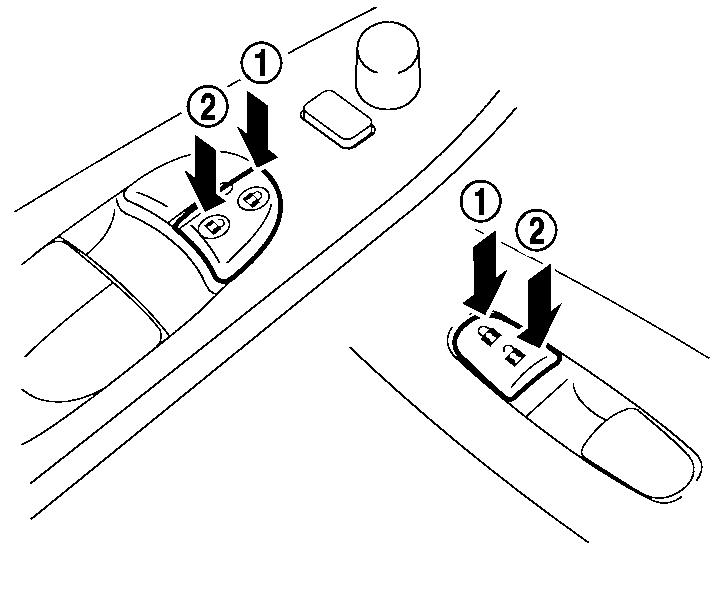 ①
②
①
②