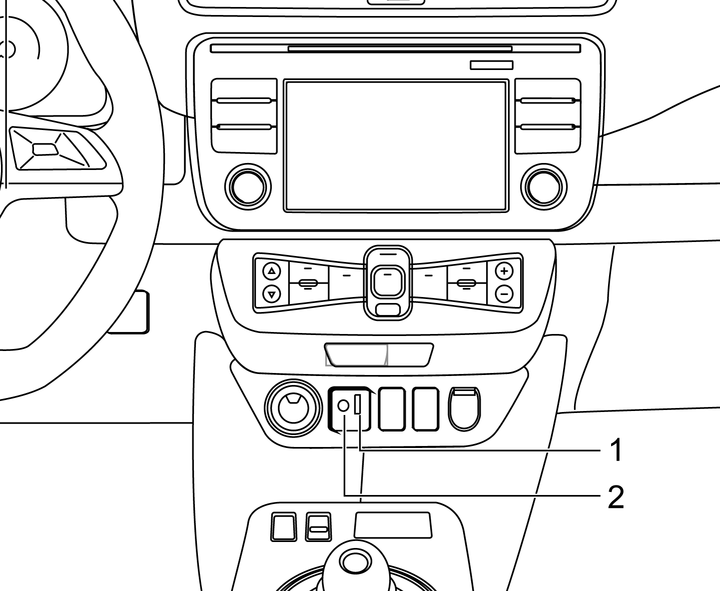 1
2