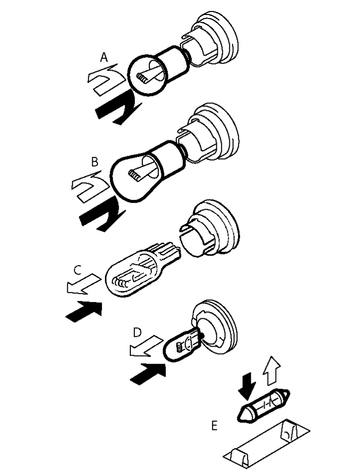 A

B

C

D

E