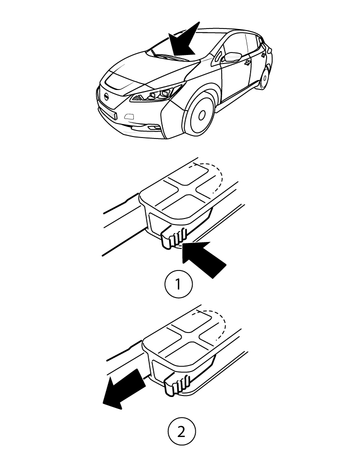 1

2