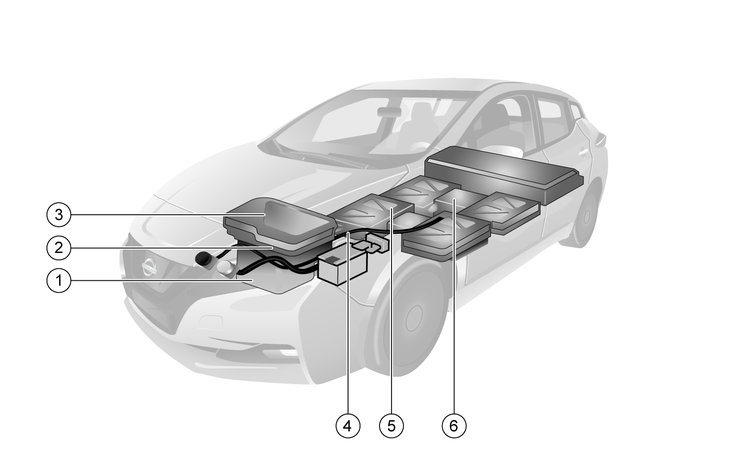 3
2
1
4
5
6