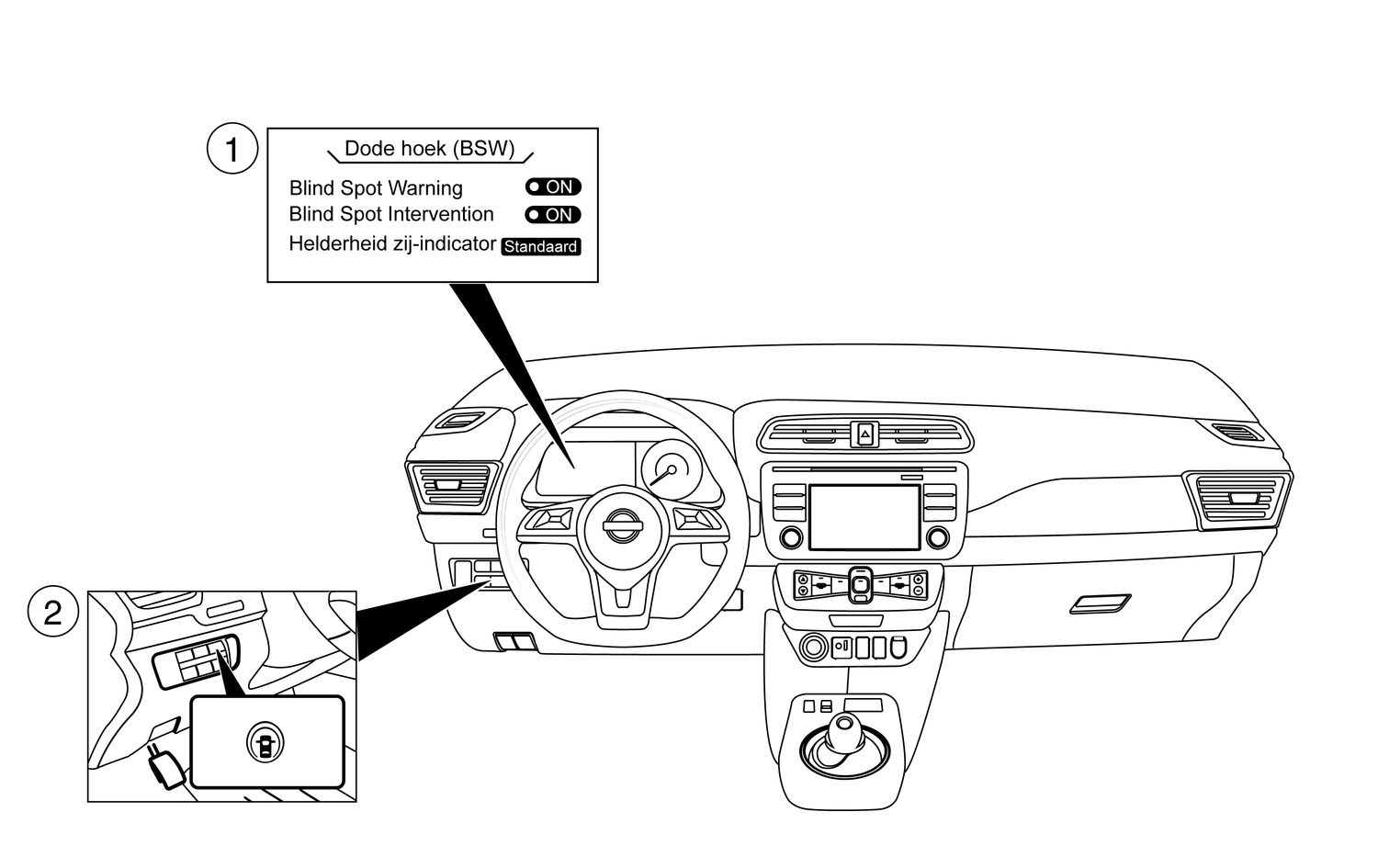 1

Dode hoek (BSW)

Blind Spot Warning ON

Blind Spot Intervention ON

Helderheid zij-indicator Standaard

2