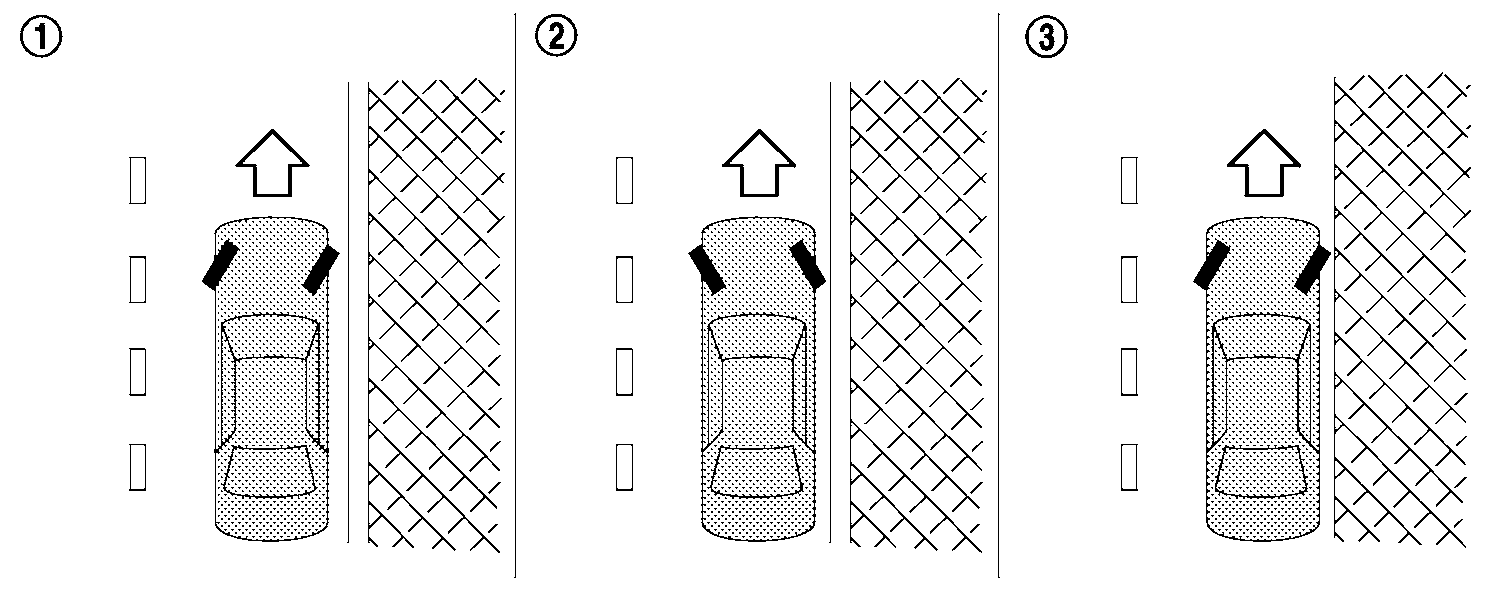 ①

②

③