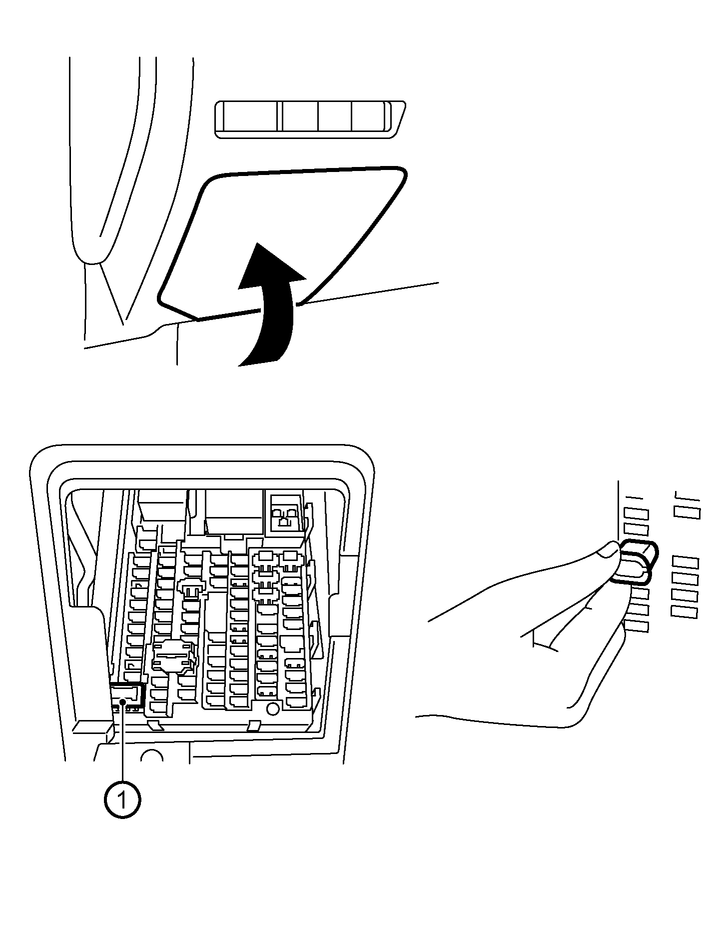 1