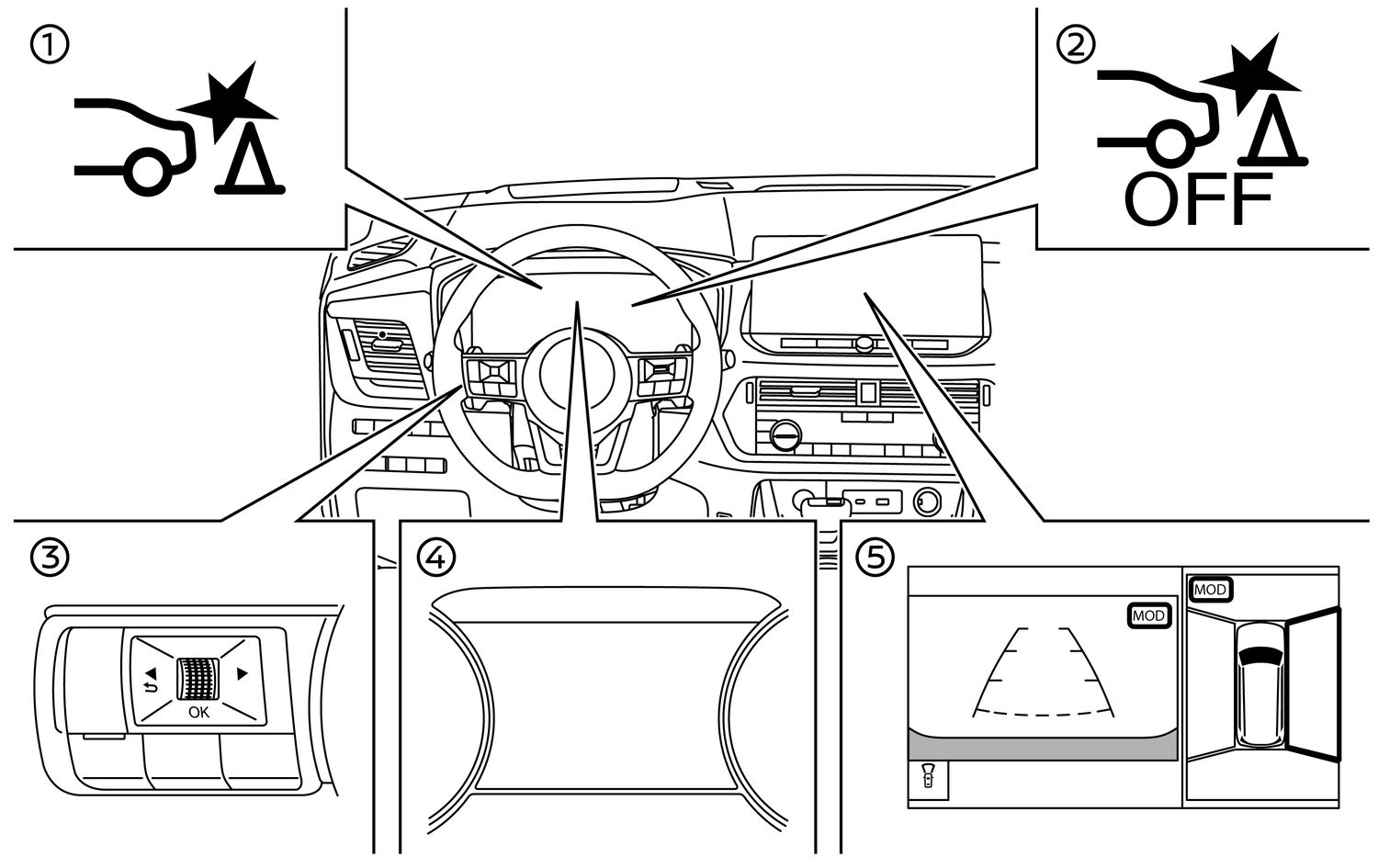 ①

②

OFF

③

OK

④

⑤

MOD

MOD