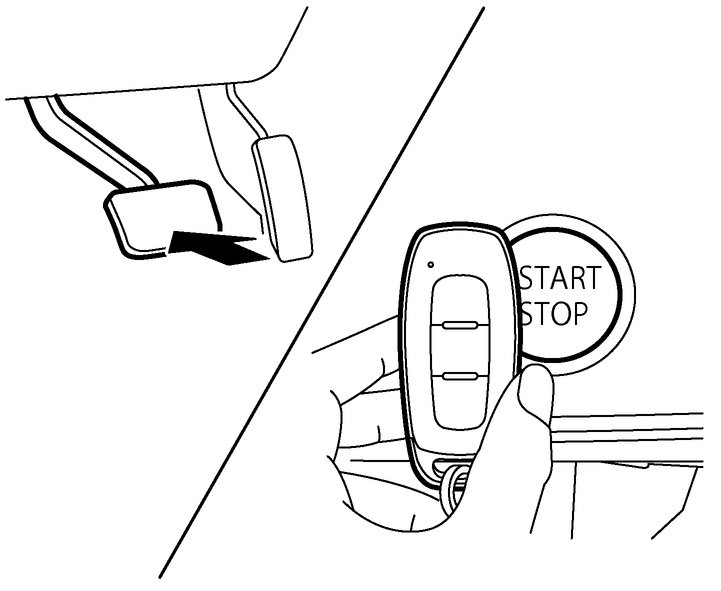 START
STOP