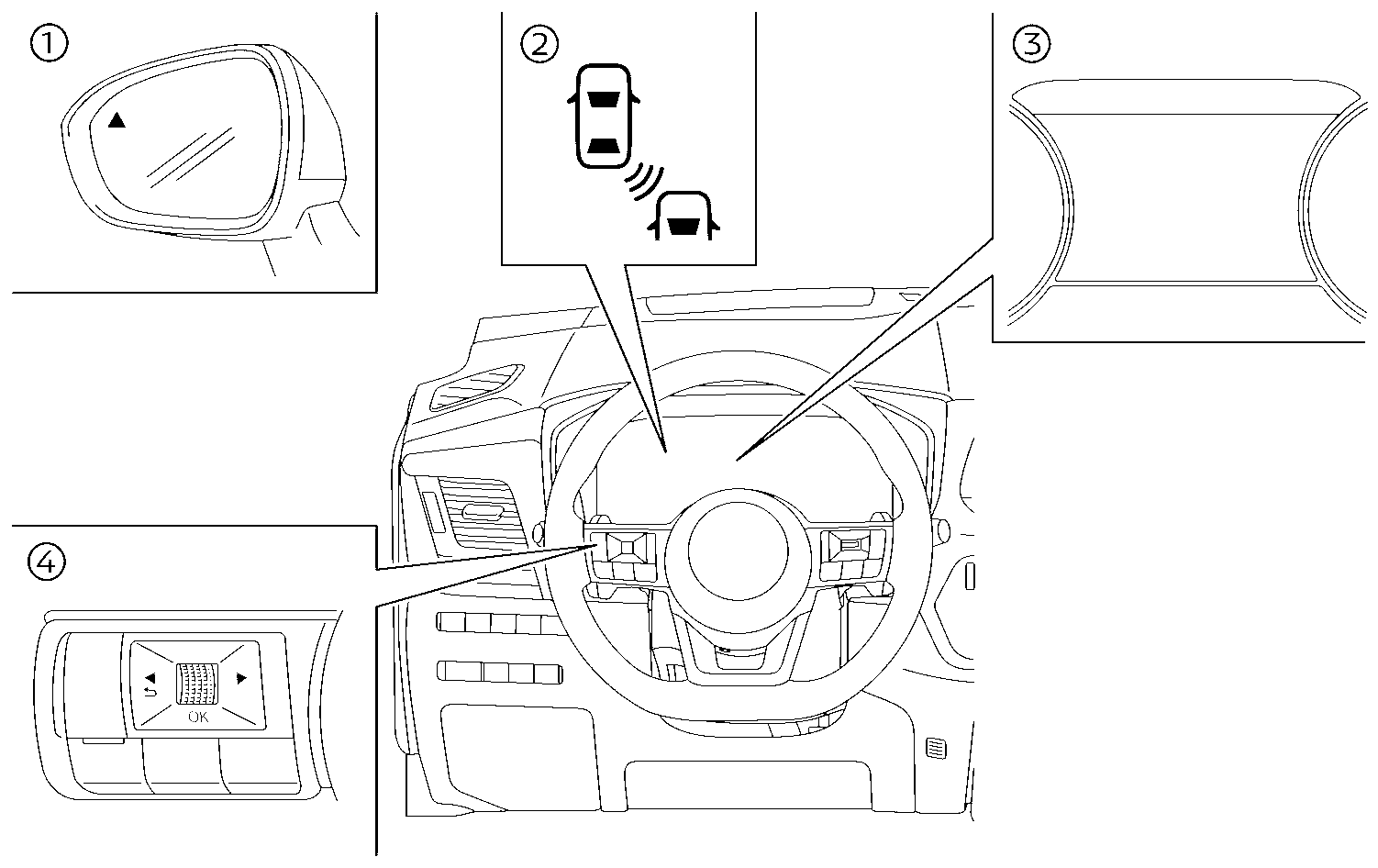 ①

②

③

④

OK