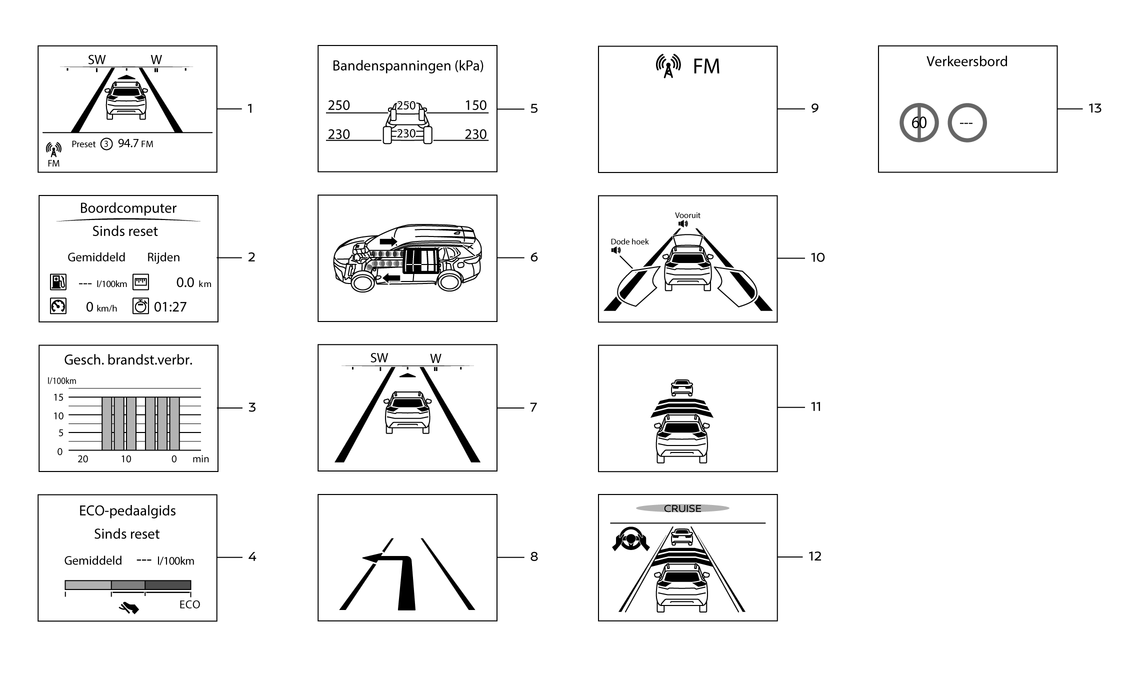 SW W

Preset ③ 94.7 FM

FM

1

Boordcomputer
Sinds reset

Gemiddeld Rijden

--- l/100km 0.0 km

0 km/h 01:27

2

Gesch. brandst.verbr.

l/100km

15
10
5
0

20 10 0 min

3

ECO-pedaalgids
Sinds reset

Gemiddeld --- l/100km

ECO

4

Bandenspanningen (kPa)

250 250 150

230 230 230

5

6

SW W

7

8

FM

9

Vooruit

Dode hoek

10

11

CRUISE

12

Verkeersbord

60 ---

13