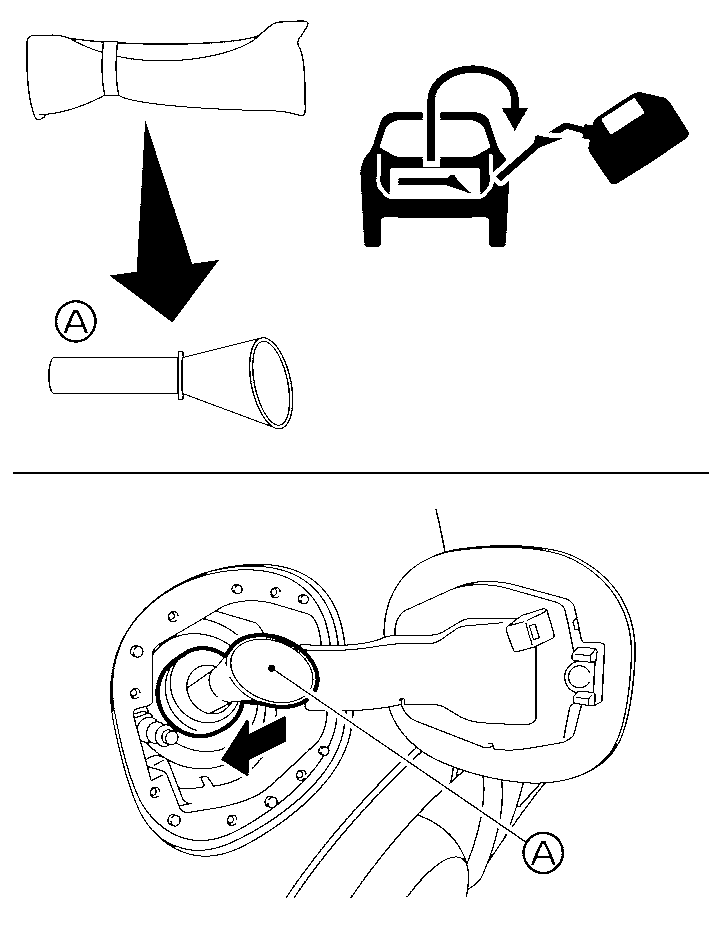 A

A