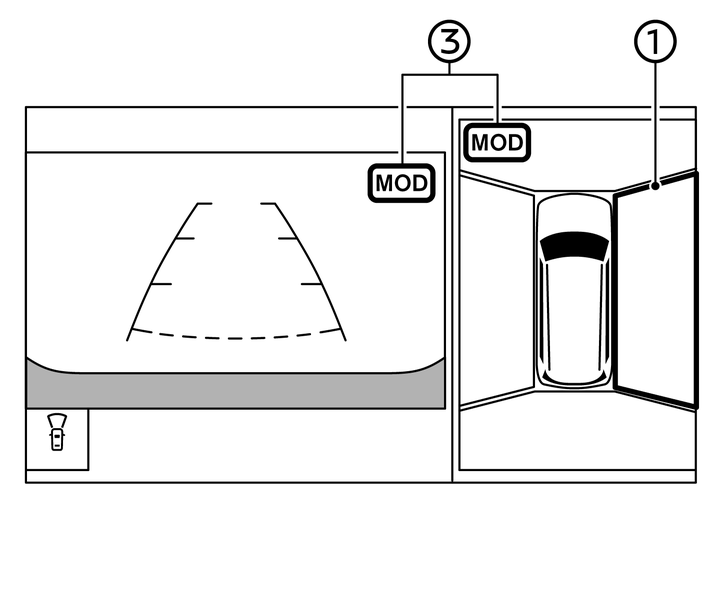 ③
①
MOD
MOD