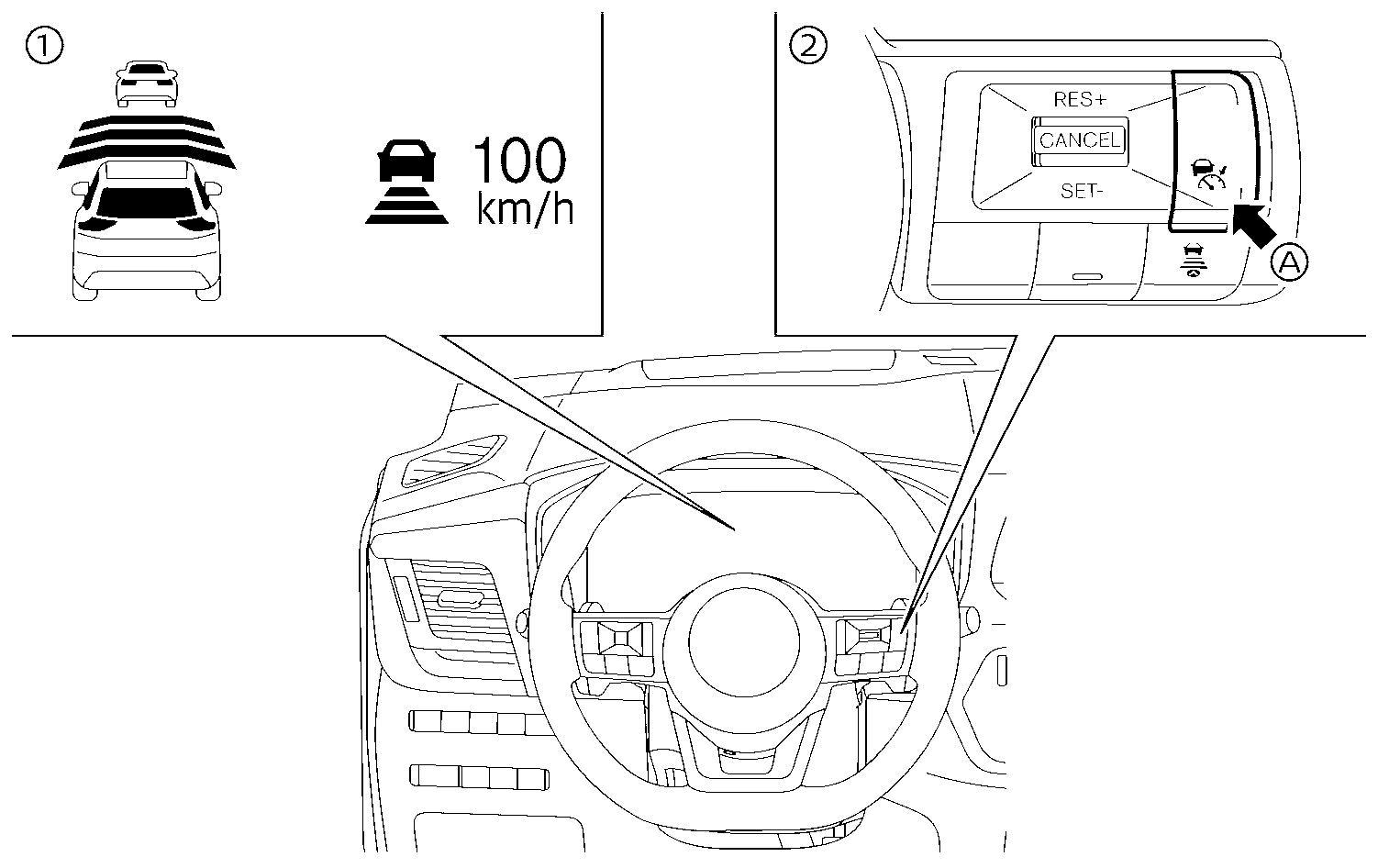 ①
100
km/h
②
RES+
CANCEL
SET-
Ⓐ