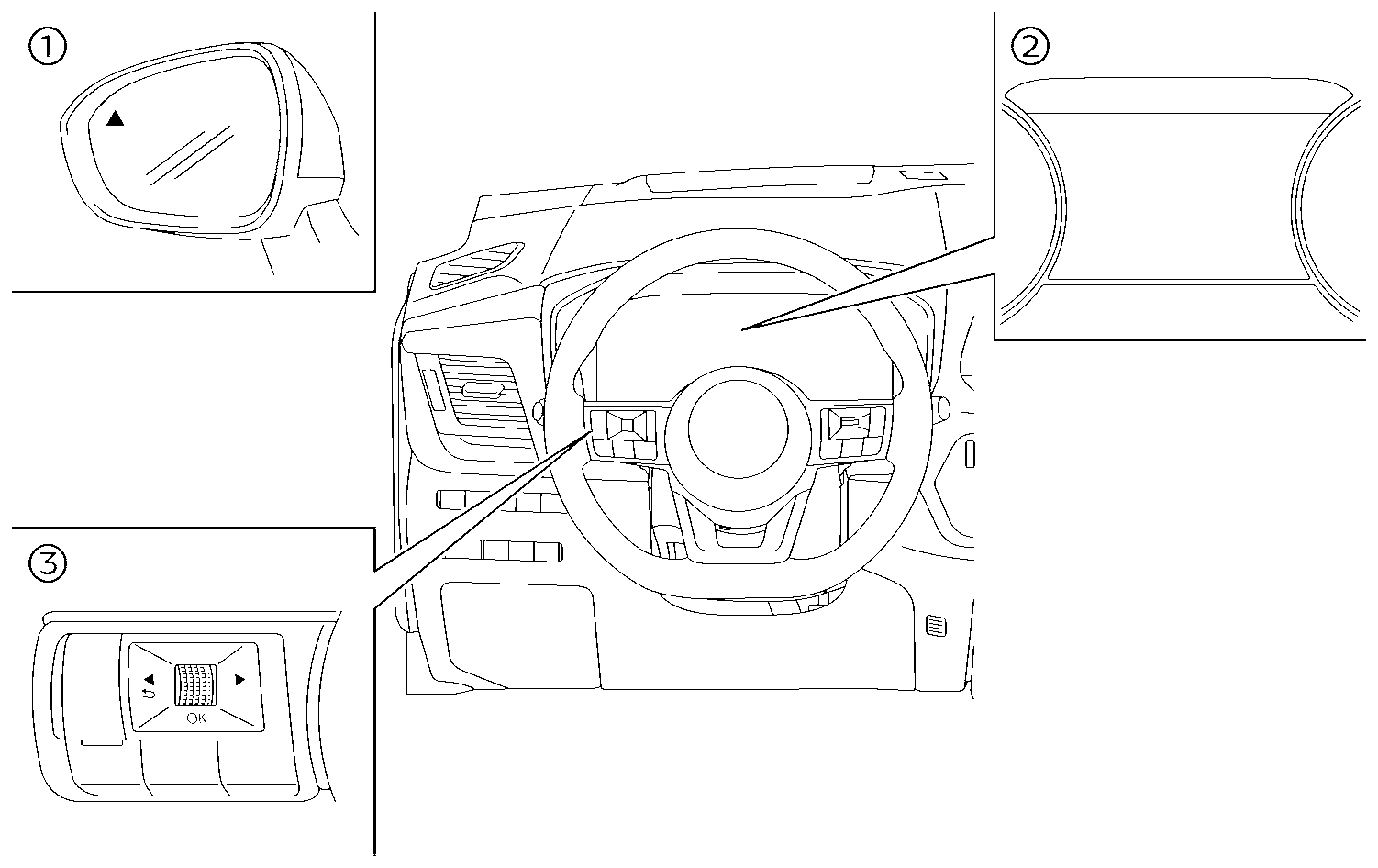 ①

②

③

OK