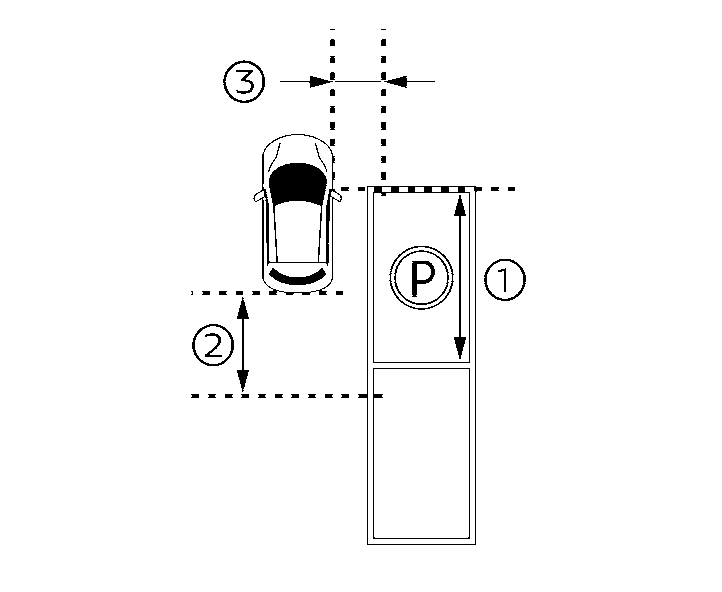 ③
P
①
②