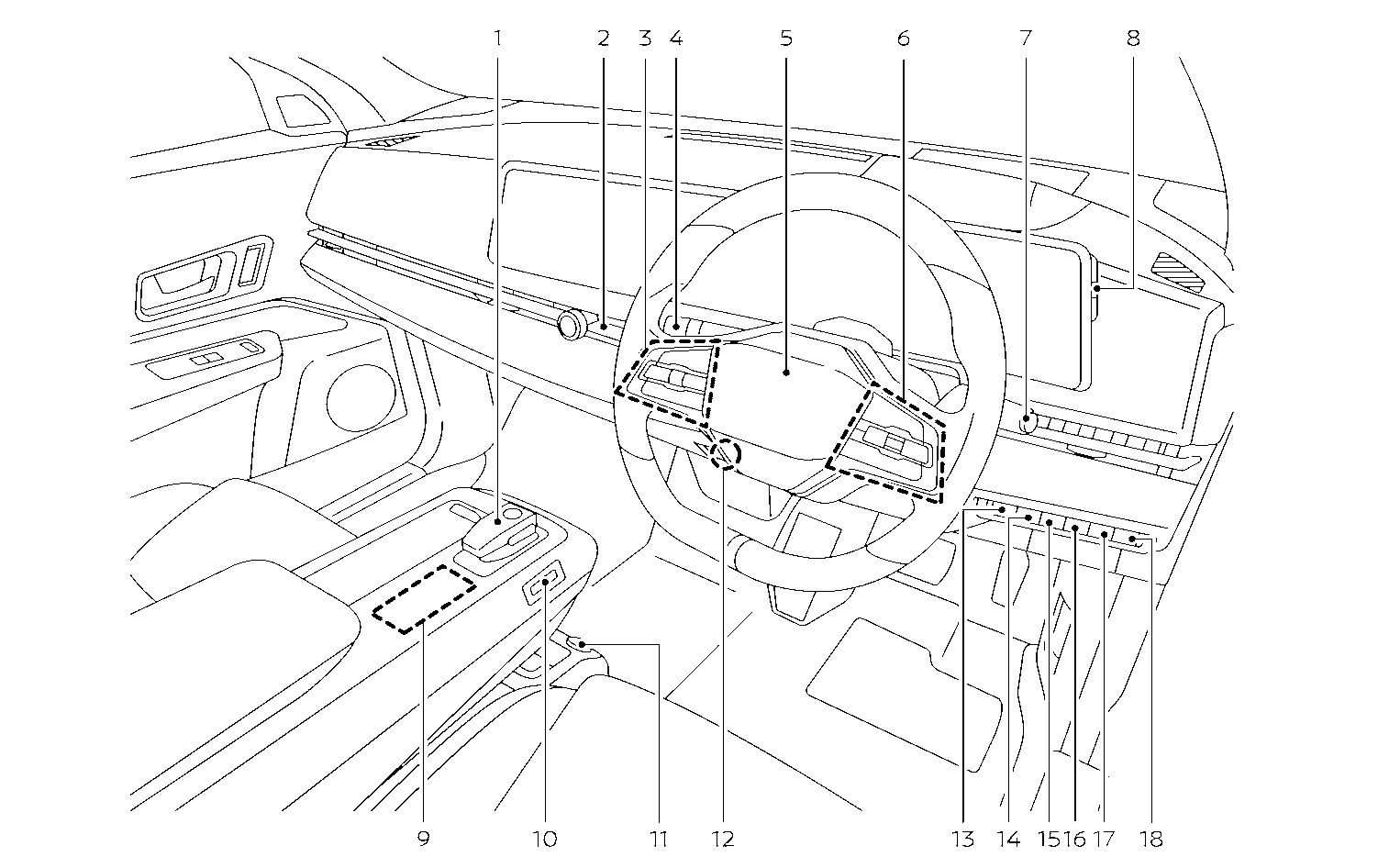 1 2 3 4 5 6 7 8

9 10 11 12 13 14 15 16 17 18