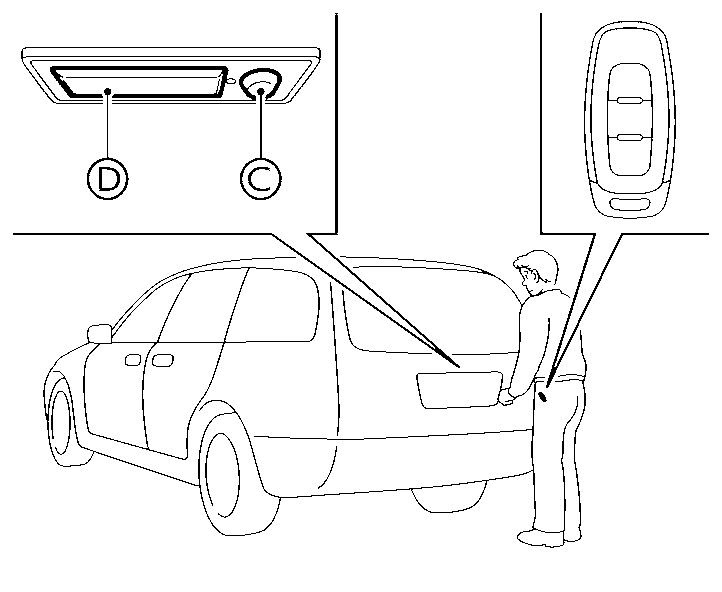 D
C