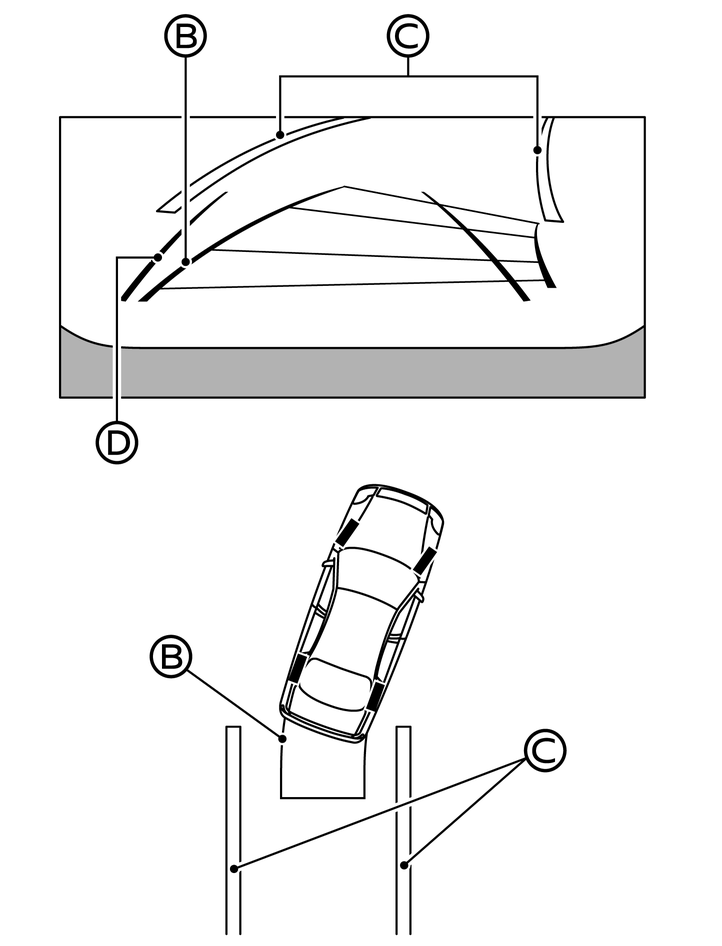 B
C
D
B
C