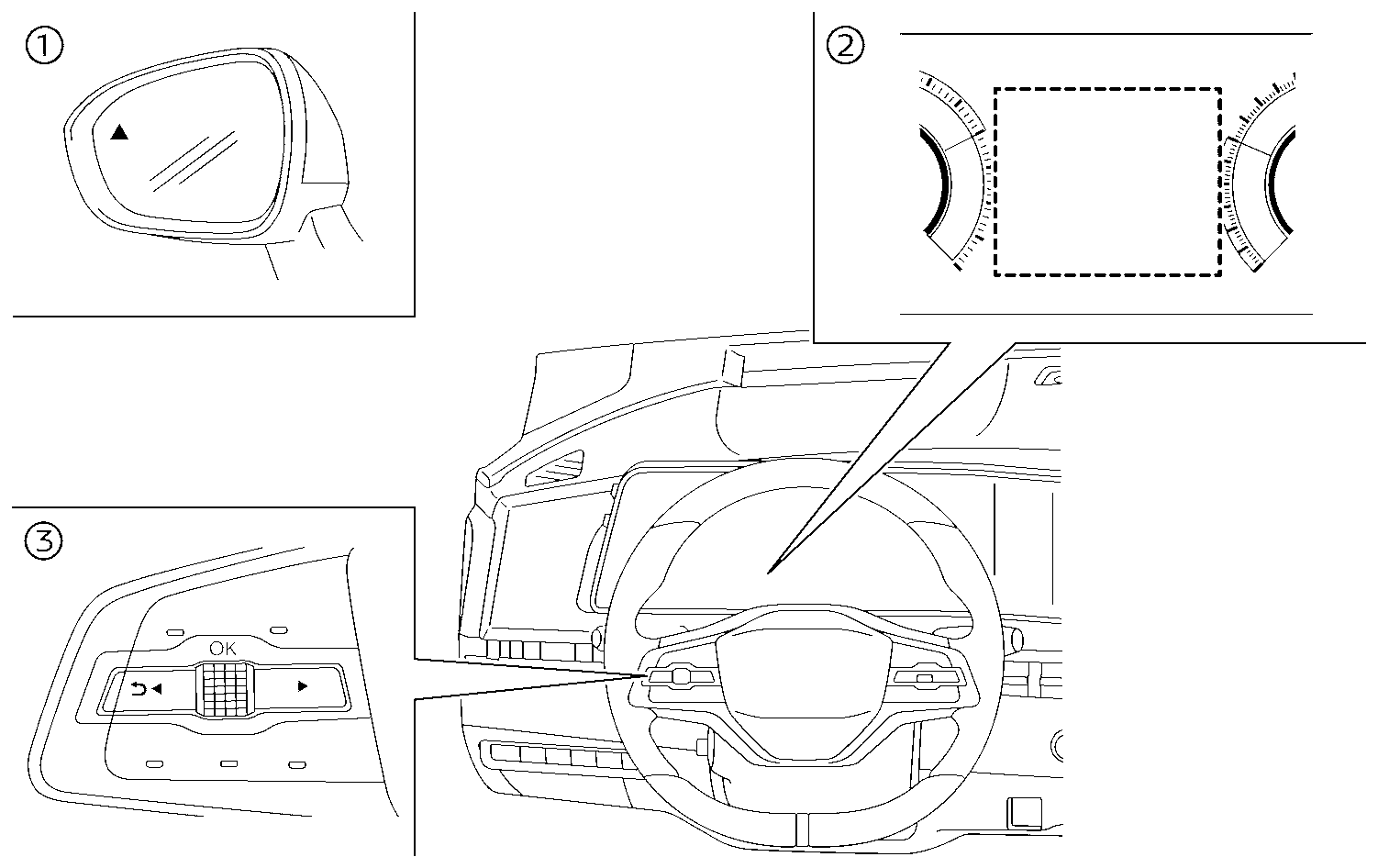 ①

②

③

OK