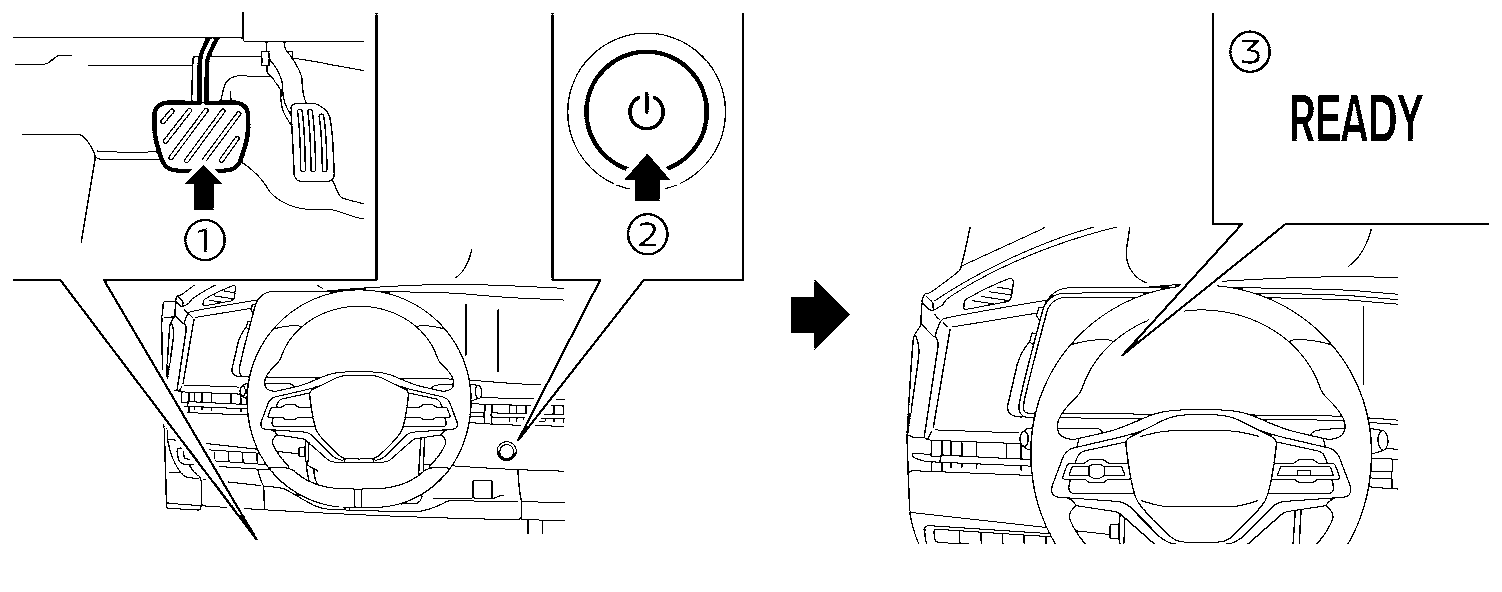 ①

②

③

READY