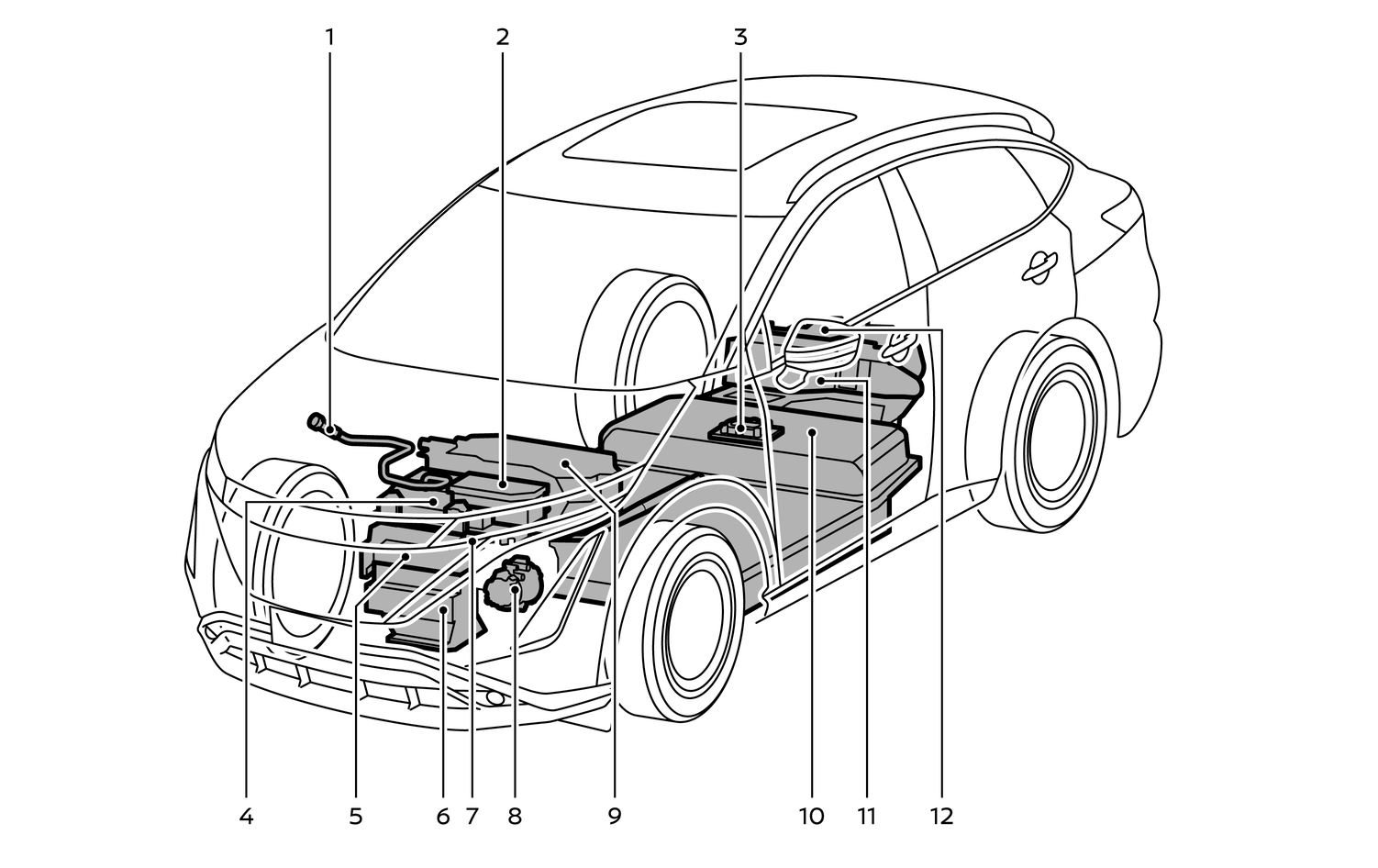 1
2
3
4
5
6
7
8
9
10
11
12