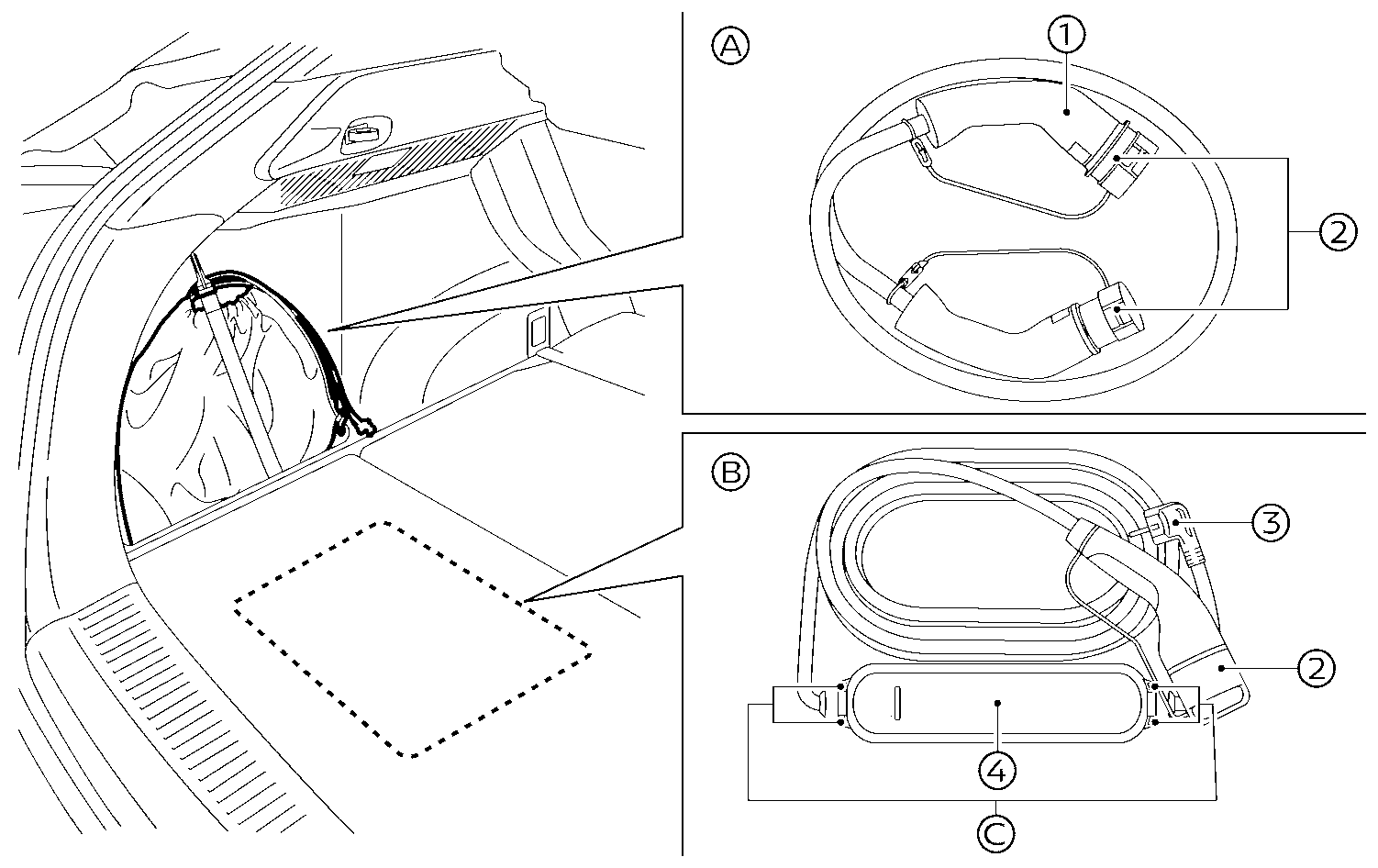 A
1
2
B
3
2
4
C