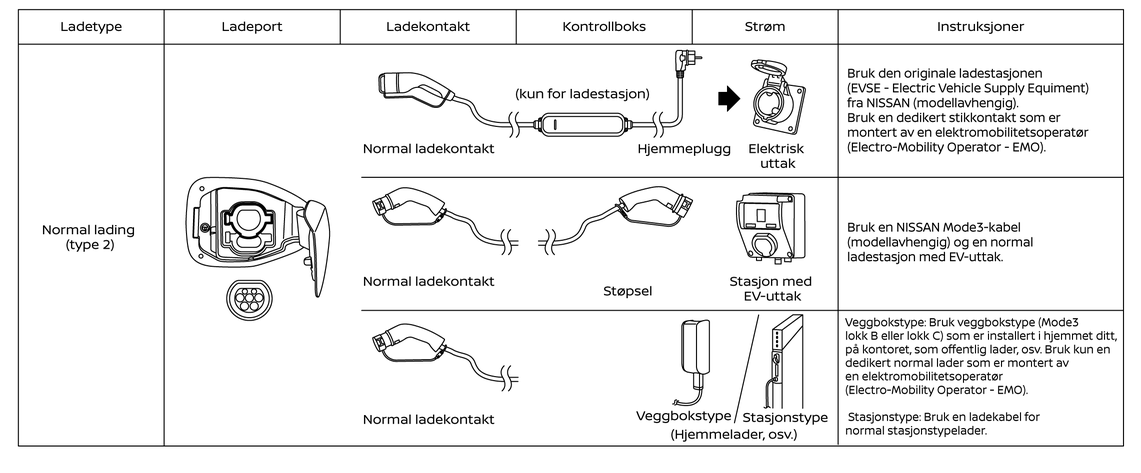 | Ladetype | Ladeport | Ladekontakt | Kontrollboks | Strøm | Instruksjoner |
|---|---|---|---|---|---|
| Normal lading (type 2) | | Normal ladekontakt | (kun for ladestasjon) Hjemmeplugg | Elektrisk uttak | Bruk den originale ladestasjonen (EVSE - Electric Vehicle Supply Equiment) fra NISSAN (modellavhengig). Bruk en dedikert stikkontakt som er montert av en elektromobilitetsoperatør (Electro-Mobility Operator - EMO). |
| | | Normal ladekontakt | Støpsel | Stasjon med EV-uttak | Bruk en NISSAN Mode3-kabel (modellavhengig) og en normal ladestasjon med EV-uttak. |
| | | Normal ladekontakt | | Veggbokstype / Stasjonstype (Hjemmelader, osv.) | Veggbokstype: Bruk veggbokstype (Mode3 lokk B eller lokk C) som er installert i hjemmet ditt, på kontoret, som offentlig lader, osv. Bruk kun en dedikert normal lader som er montert av en elektromobilitetsoperatør (Electro-Mobility Operator - EMO). Stasjonstype: Bruk en ladekabel for normal stasjonstypelader. |