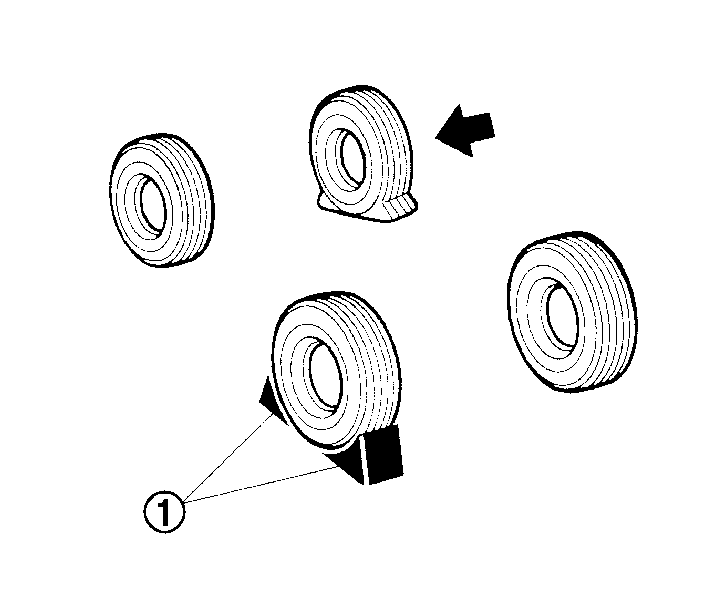 ①