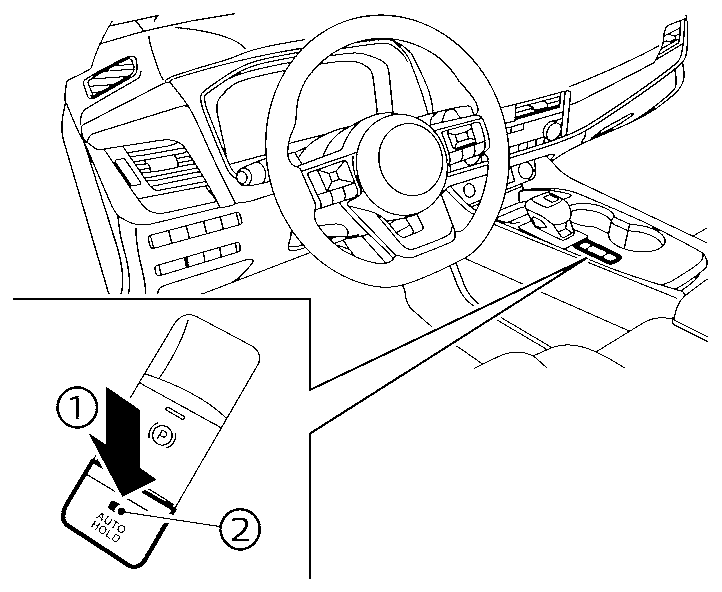 ①
(P)
AUTO HOLD
②