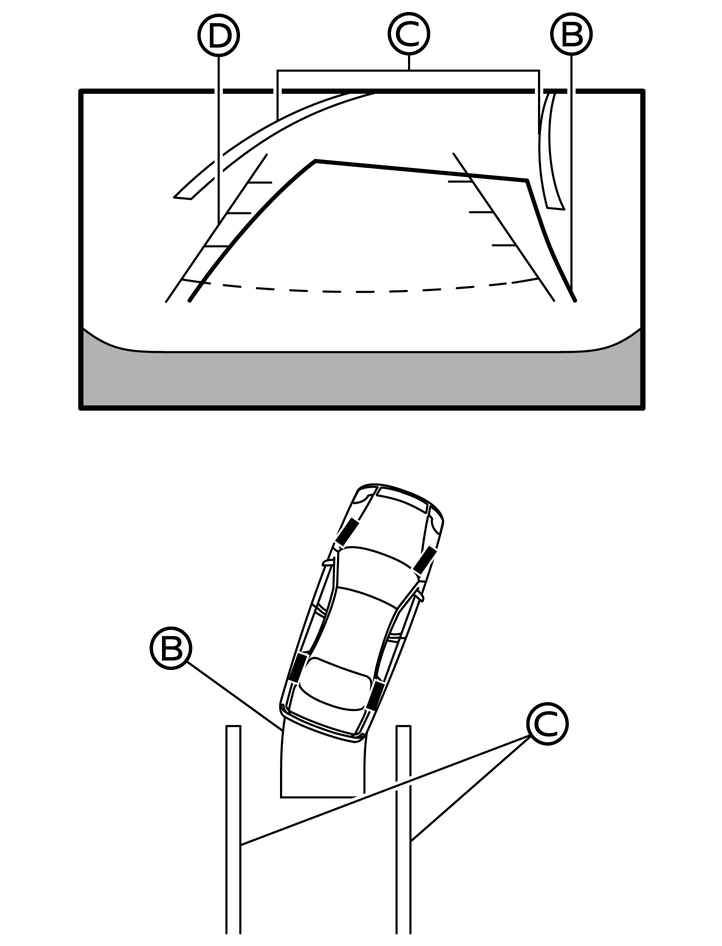 D
C
B
B
C