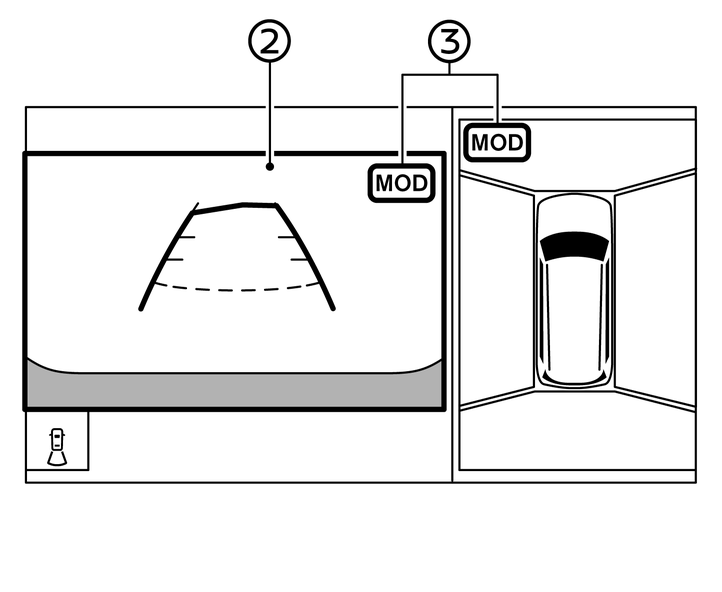 ②
③
MOD
MOD