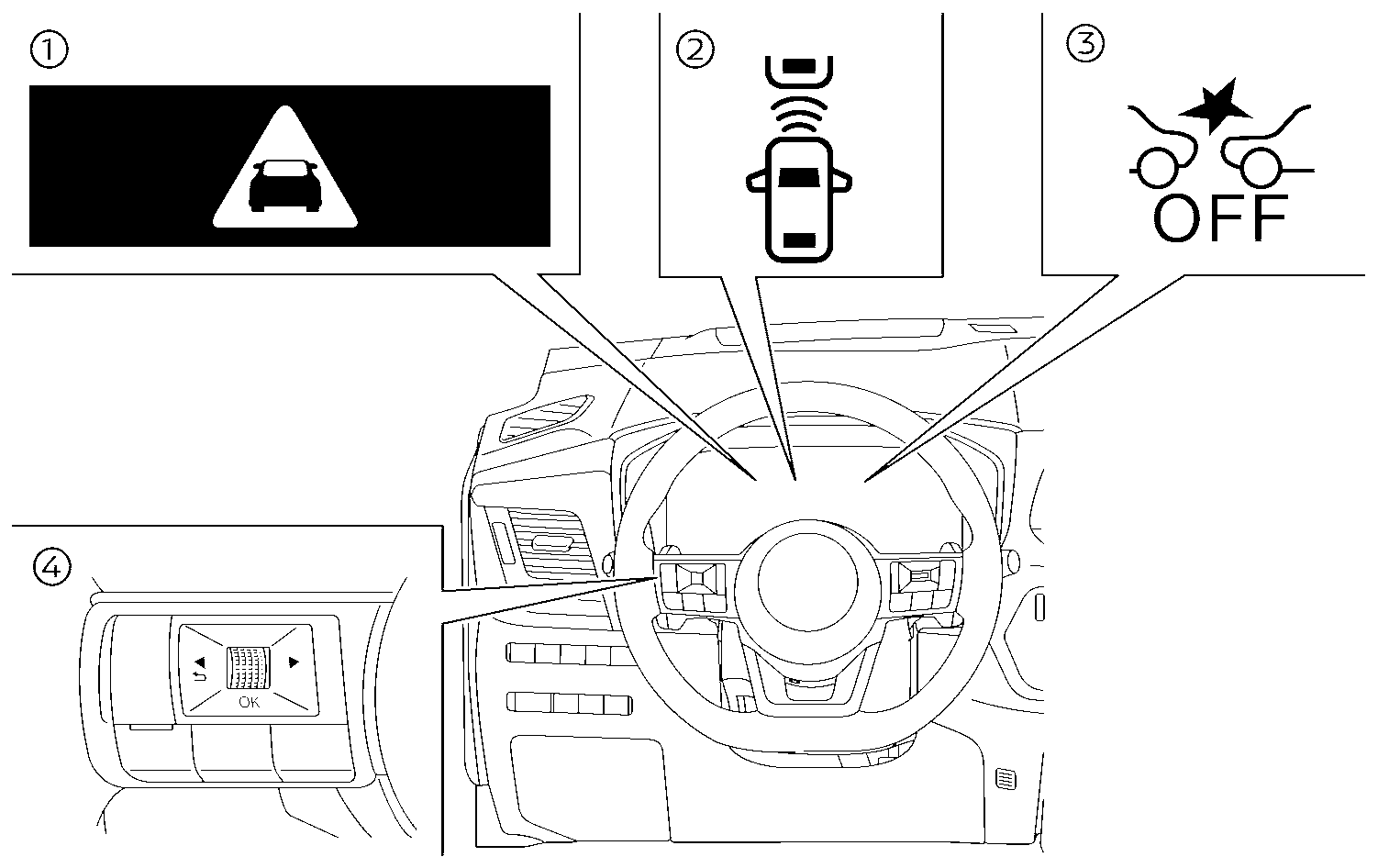 ①

②

③

OFF

④

OK