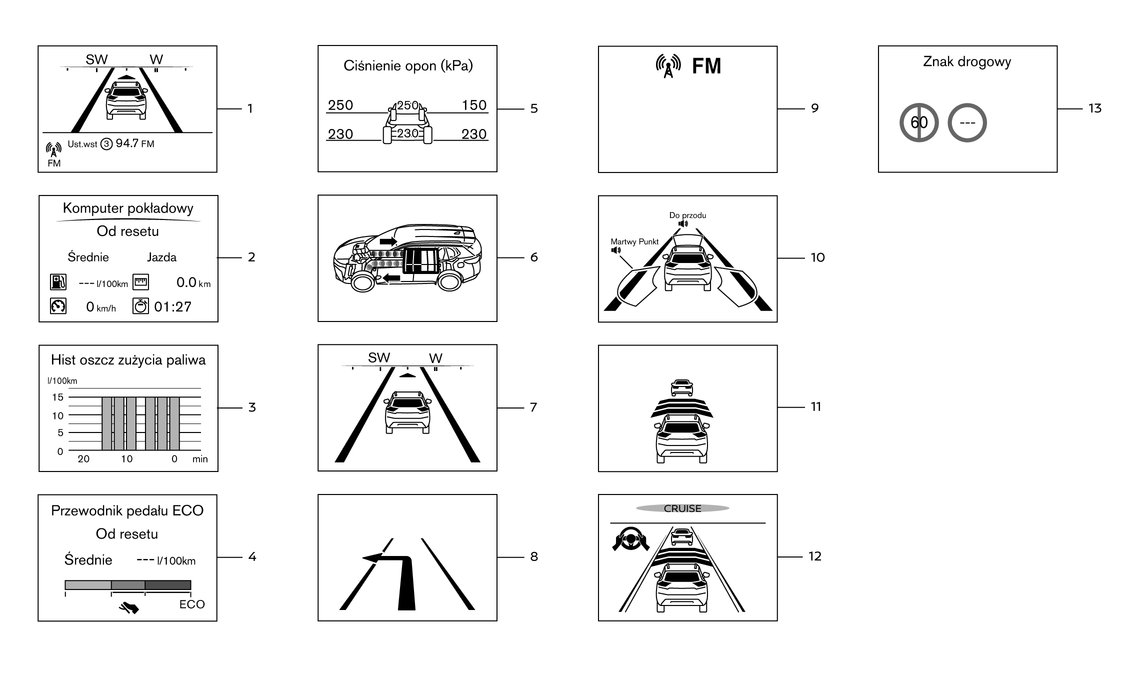 SW W

Ust.wst ③ 94.7 FM
FM

1

Komputer pokładowy
Od resetu
Średnie Jazda
--- l/100km 0.0 km
0 km/h 01:27

2

Hist oszcz zużycia paliwa
l/100km
15
10
5
0
20 10 0 min

3

Przewodnik pedału ECO
Od resetu
Średnie --- l/100km
ECO

4

Ciśnienie opon (kPa)
250 250 150
230 230 230

5

6

SW W

7

8

FM

9

Do przodu
Martwy Punkt

10

11

CRUISE

12

Znak drogowy
60 ---

13