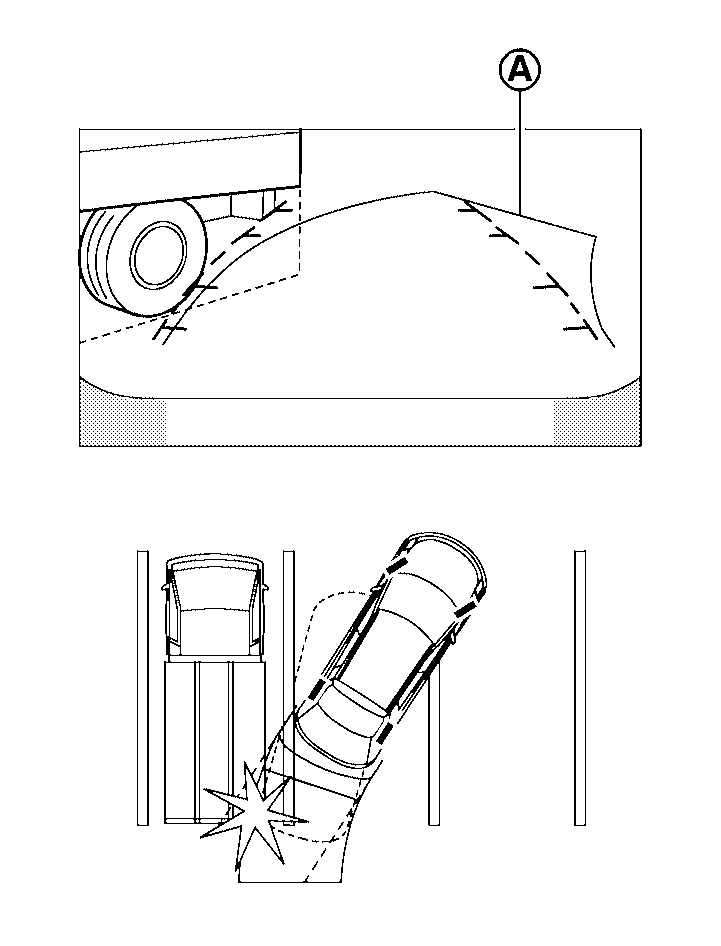 A