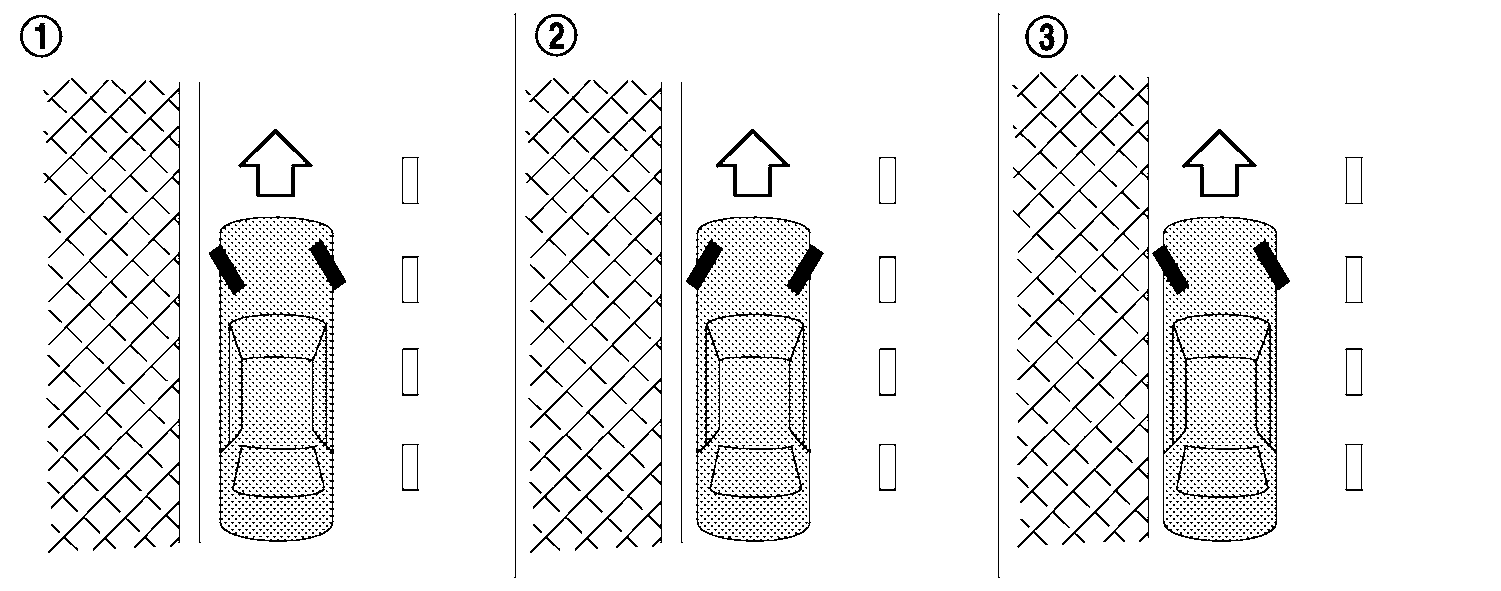 ①

②

③