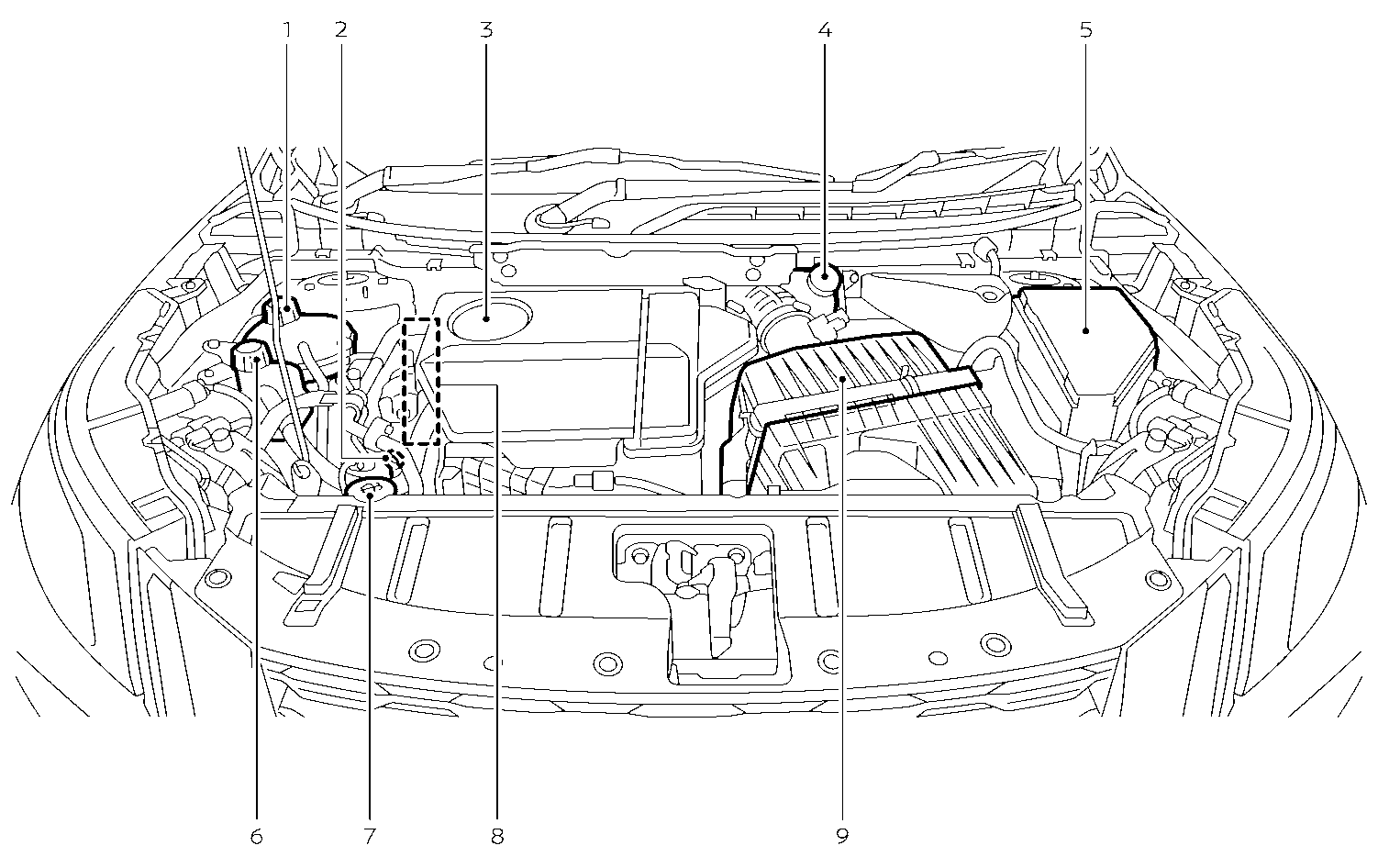 1
2
3
4
5
6
7
8
9