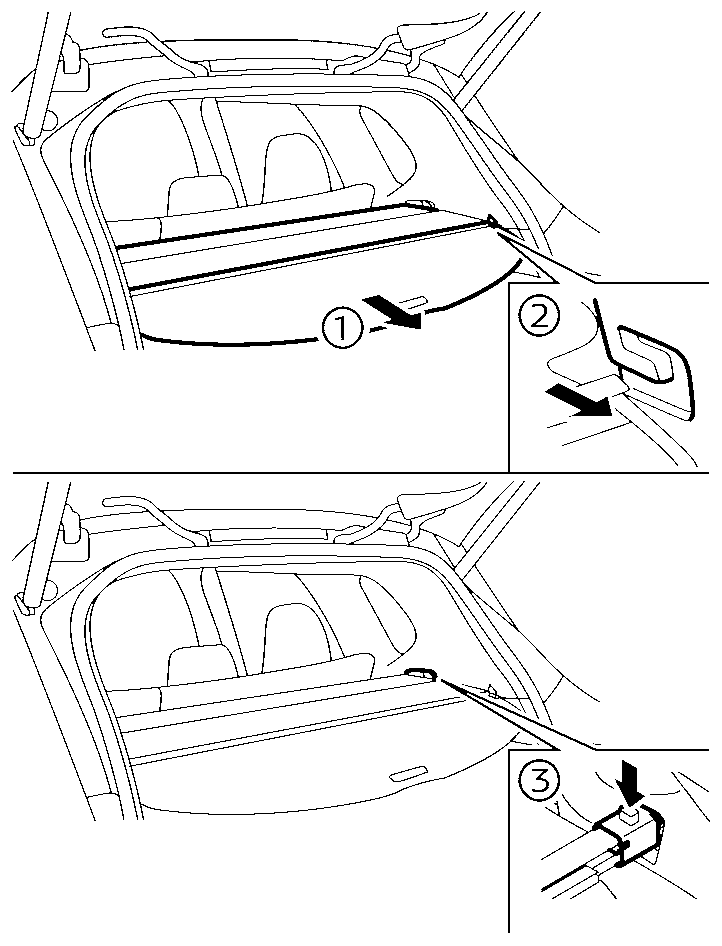 ①
②
③