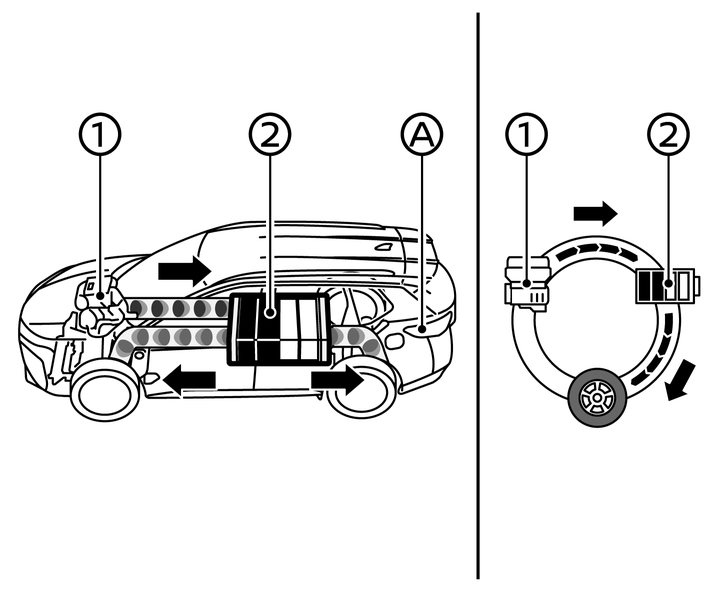 ①
②
Ⓐ
①
②