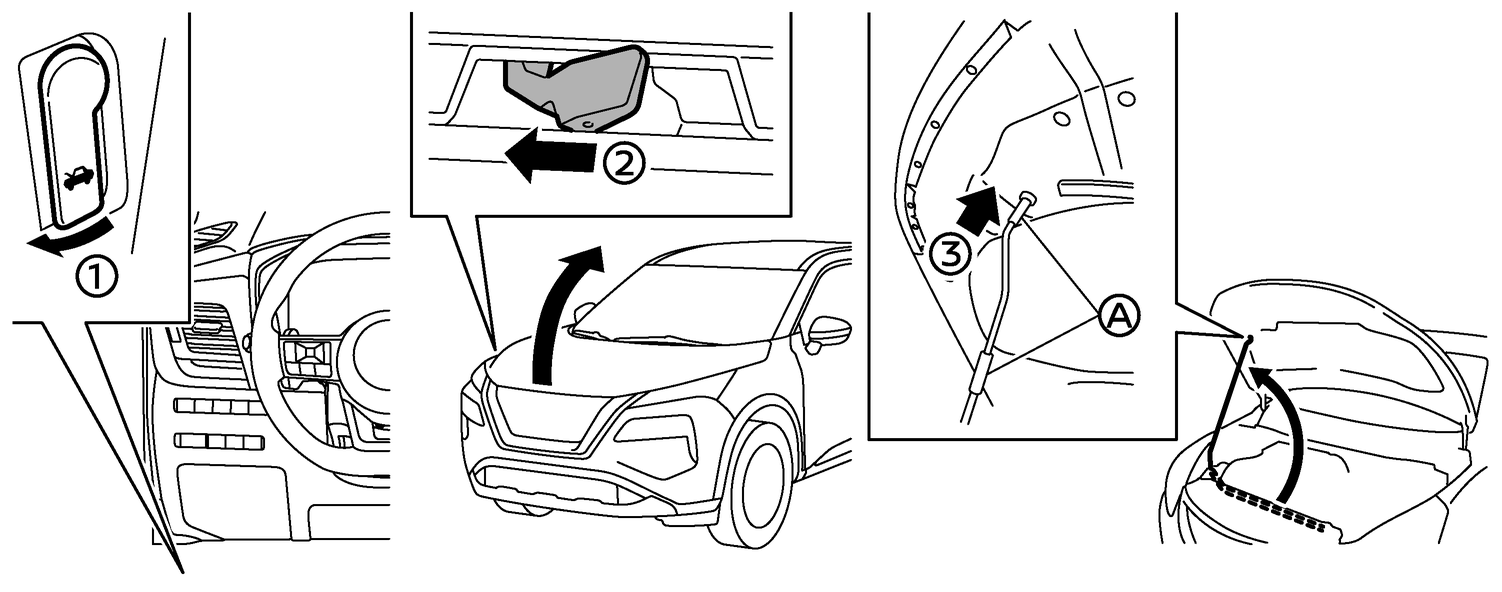 ①
②
③
Ⓐ