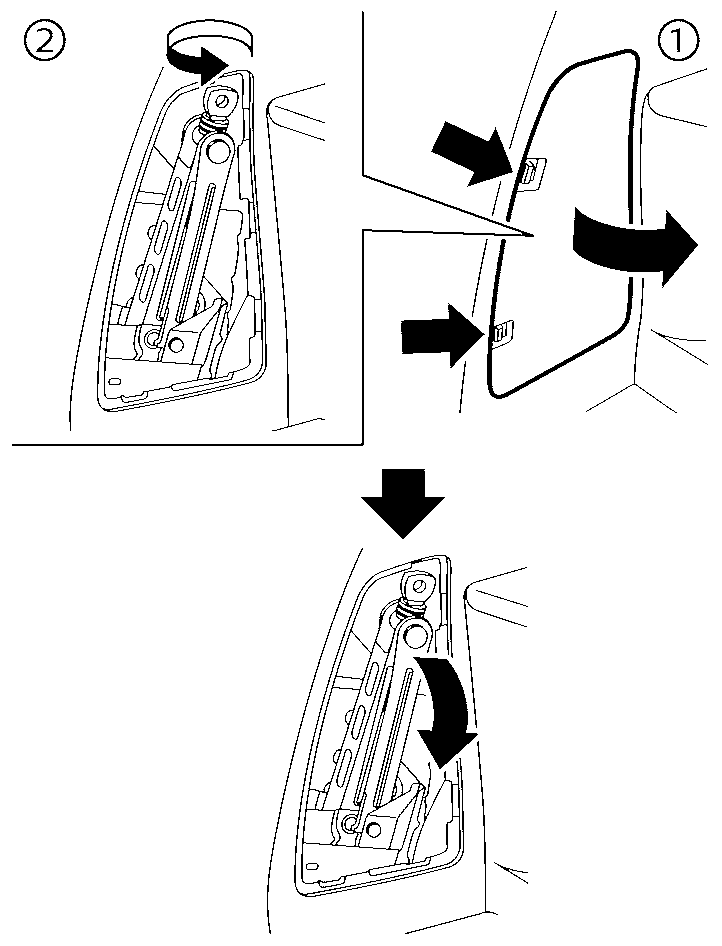 ②

①