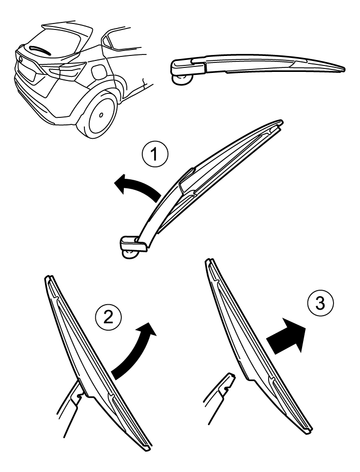 1

2

3