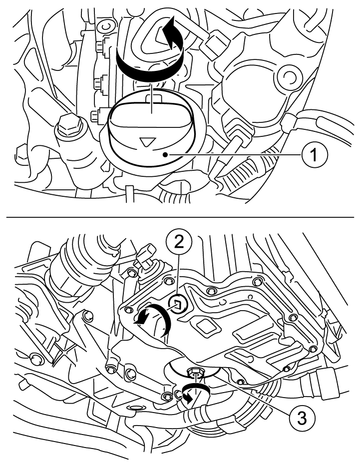 1

2

3