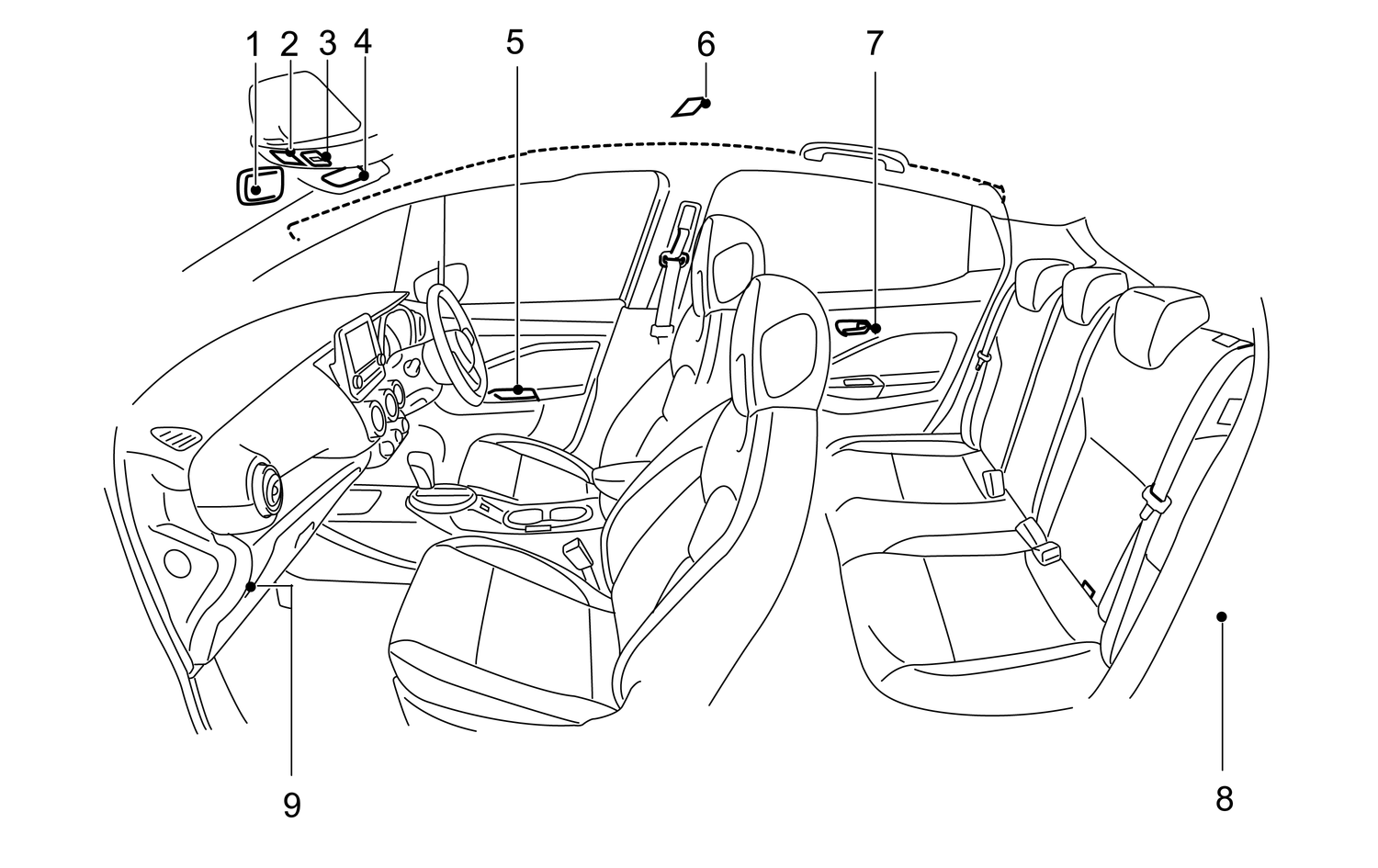 1 2 3 4 5 6 7
9 8