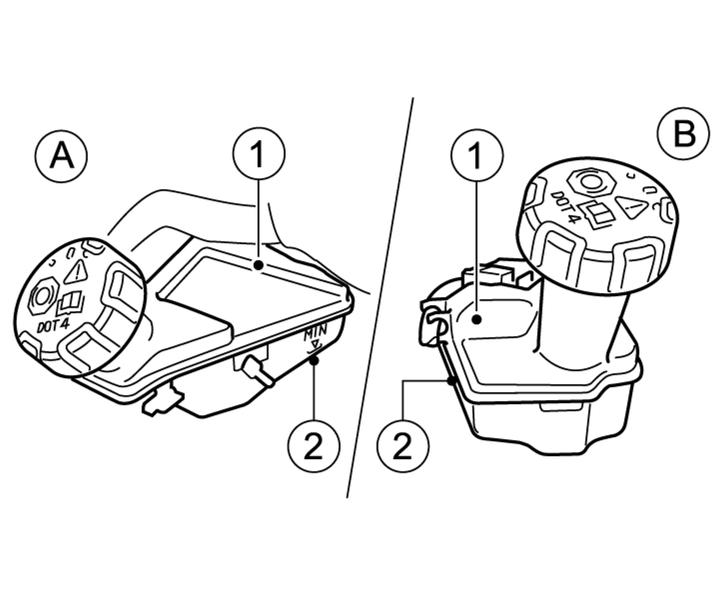 A
1
DOT 4
MIN
2
B
1
DOT 4
2