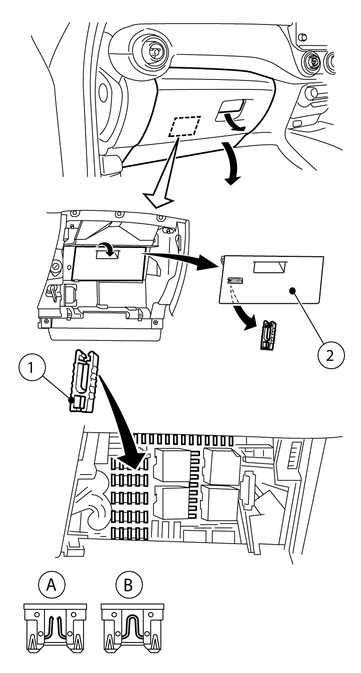 2
1
A
B