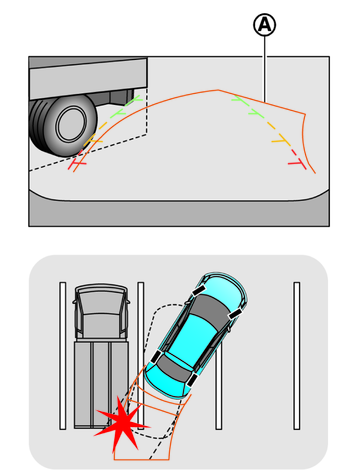 A