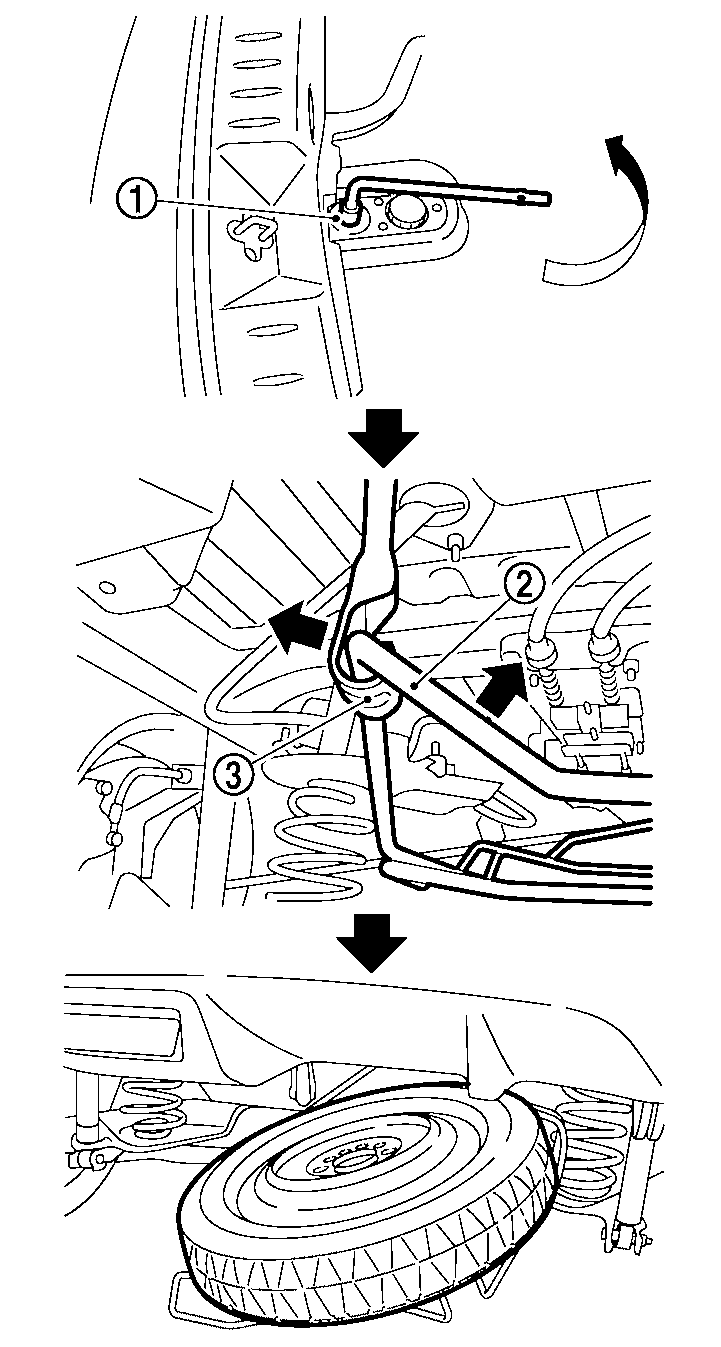 ①
②
③