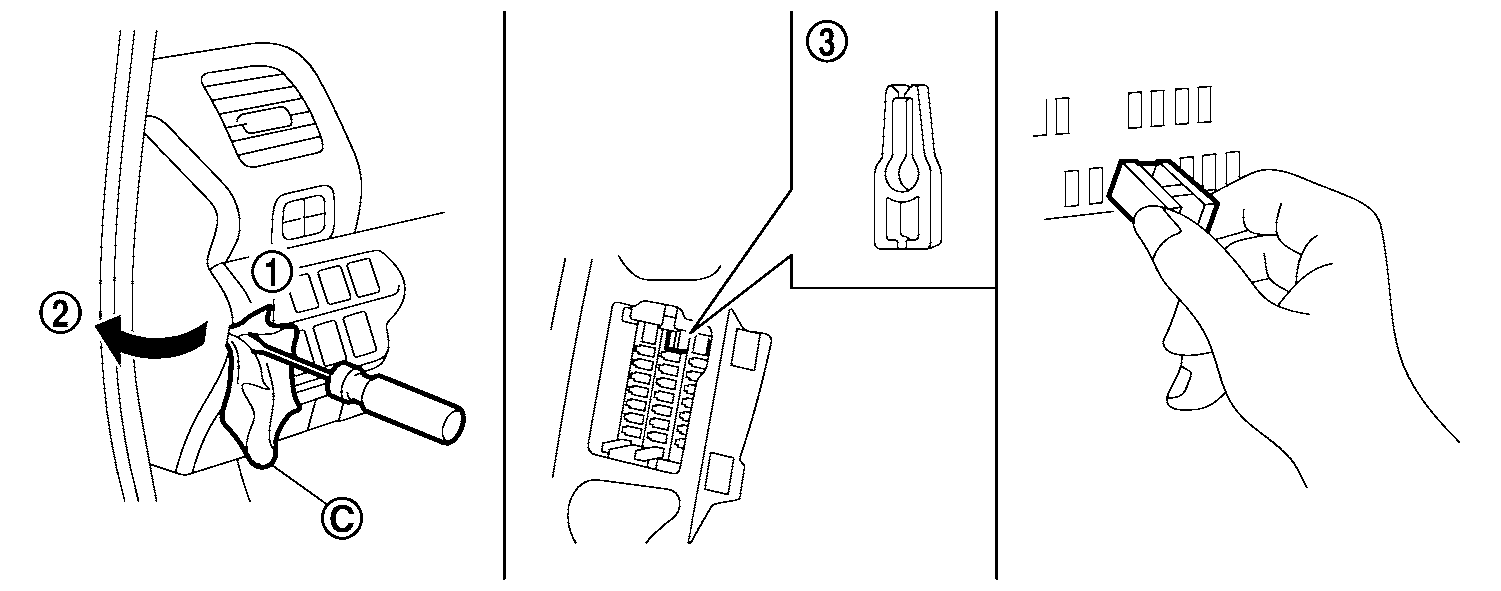 ①
②
C
③