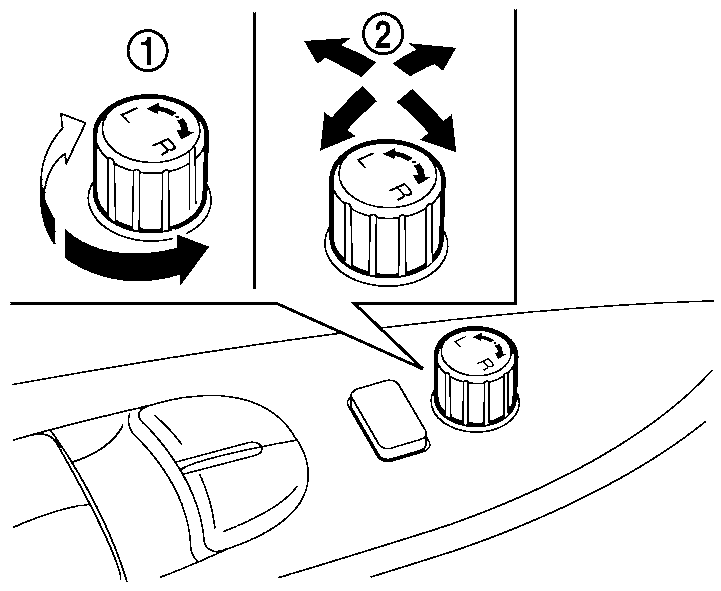 ①
L
R
②
L
R
L
R